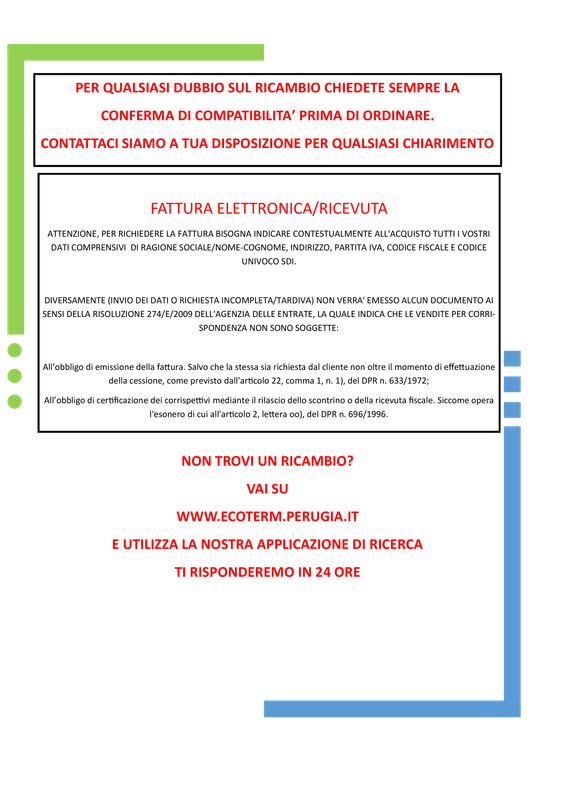 PER QUALSIASI DUBBIO SUL RICAMBIO CHIEDETE SEMPRE LA CONFERMA DI COMPATIBILITA' PRIMA DI ORDINARE.

CONTATTACI SIAMO A TUA DISPOSIZIONE PER QUALSIASI CHIARIMENTO

FATTURA ELETTRONICA/RICEVUTA

ATTENZIONE, PER RICHIEDERE LA FATTURA BISOGNA INDICARE CONTESTUALMENTE ALL'ACQUISTO TUTTI I VOSTRI DATI COMPRENSIVI DI RAGIONE SOCIALE/NOME-COGNOME, INDIRIZZO, PARTITA IVA, CODICE FISCALE E CODICE UNIVOCO SDI.

DIVERSAMENTE (INVIO DEI DATI O RICHIESTA INCOMPLETA/TARDIVA) NON VERRA' EMESSO ALCUN DOCUMENTO AI SENSI DELLA RISOLUZIONE 274/E/2009 DELL'AGENZIA DELLE ENTRATE, LA QUALE INDICA CHE LE VENDITE PER CORRISPONDENZA NON SONO SOGGETTE:

All'obbligo di emissione della fattura. Salvo che la stessa sia richiesta dal cliente non oltre il momento di effettuazione della cessione, come previsto dall'articolo 22, comma 1, n. 1), del DPR n. 633/1972;

All'obbligo di certificazione dei corrispettivi mediante il rilascio dello scontrino o della ricevuta fiscale. Siccome opera l'esonero di cui all'articolo 2, lettera oo), del DPR n. 696/1996.

NON TROVI UN RICAMBIO?

VAI SU

WWW.ECOTERM.PERUGIA.IT

E UTILIZZA LA NOSTRA APPLICAZIONE DI RICERCA

TI RISPONDEREMO IN 24 ORE