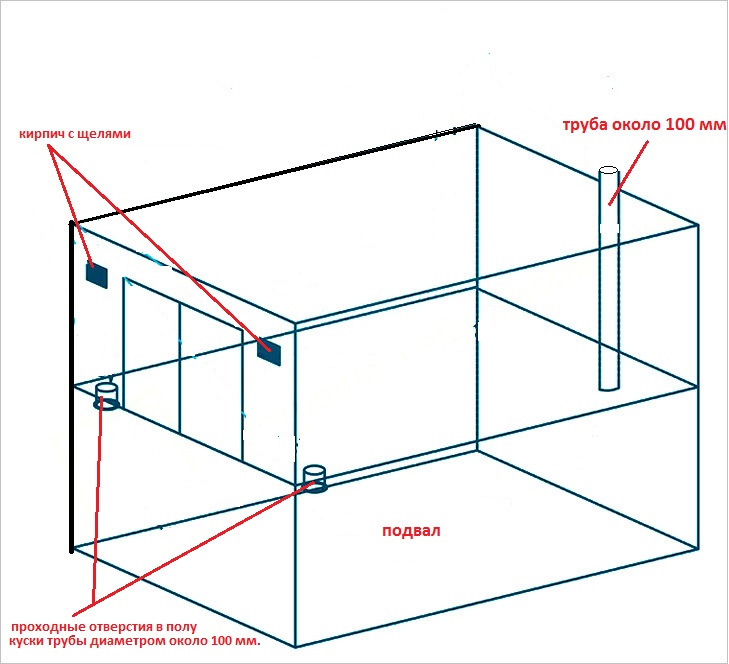 кирпич с щелями

труба около 100 мм

подвал

проходные отверстия в полу
куски трубы диаметром около 100 мм.