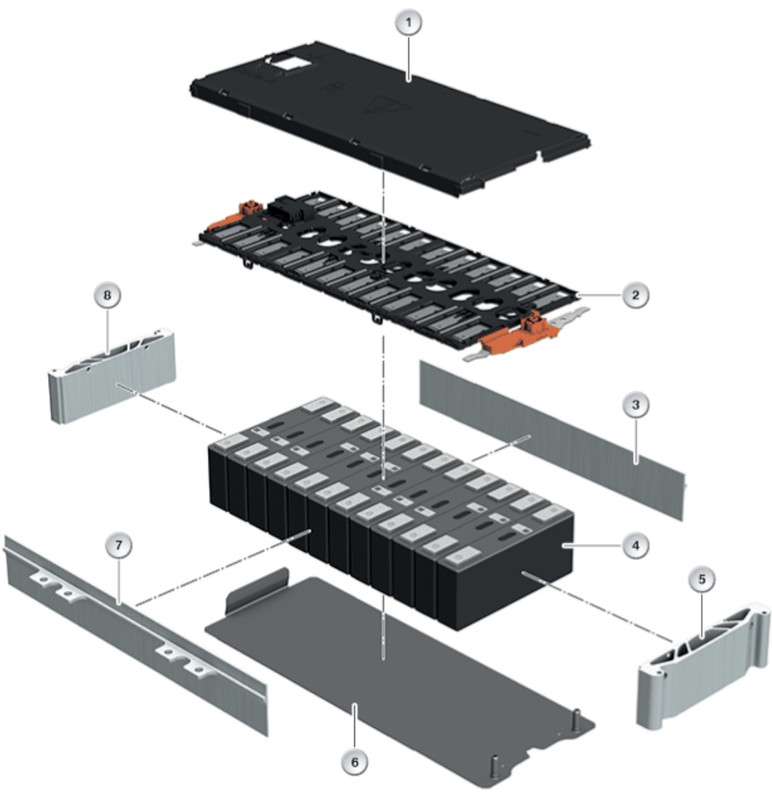 1
2
8
3
4
7
5
6