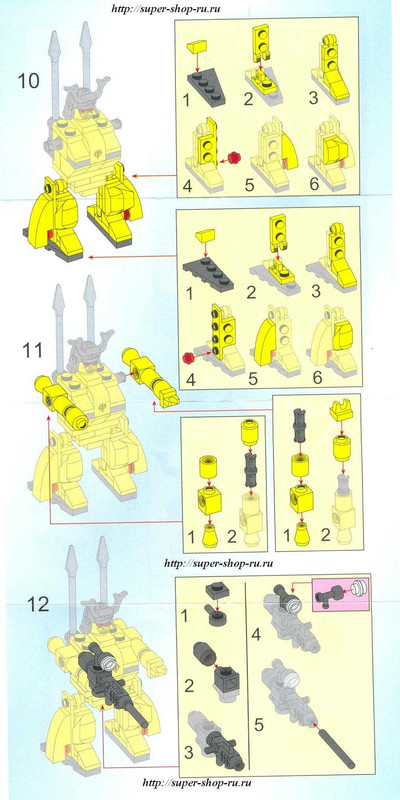 http://super-shop-ru.ru

10

1 2 3

4 5 6

1 2 3

4 5 6

11

1 2

1 2

http://super-shop-ru.ru

12

1

2

3

4

5

http://super-shop-ru.ru