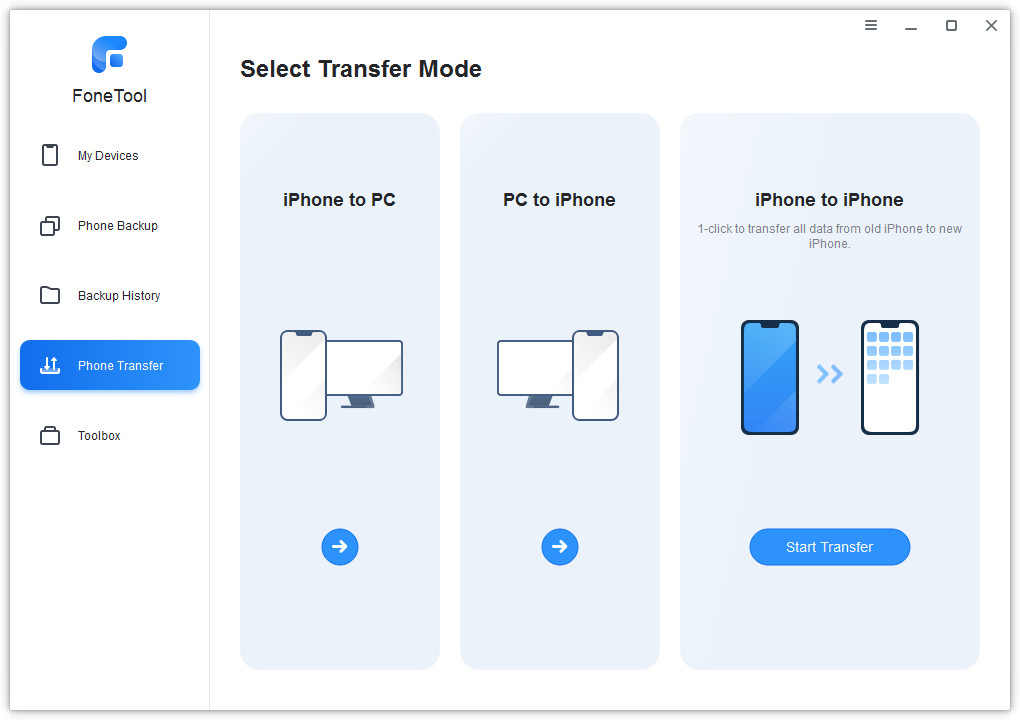 FoneTool

My Devices

Phone Backup

Backup History

Phone Transfer

Toolbox

Select Transfer Mode

iPhone to PC

PC to iPhone

iPhone to iPhone

1-click to transfer all data from old iPhone to new iPhone.

Start Transfer