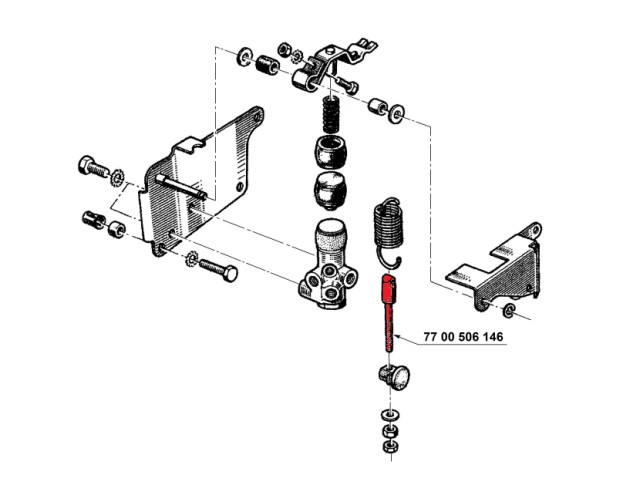 77 00 506 146