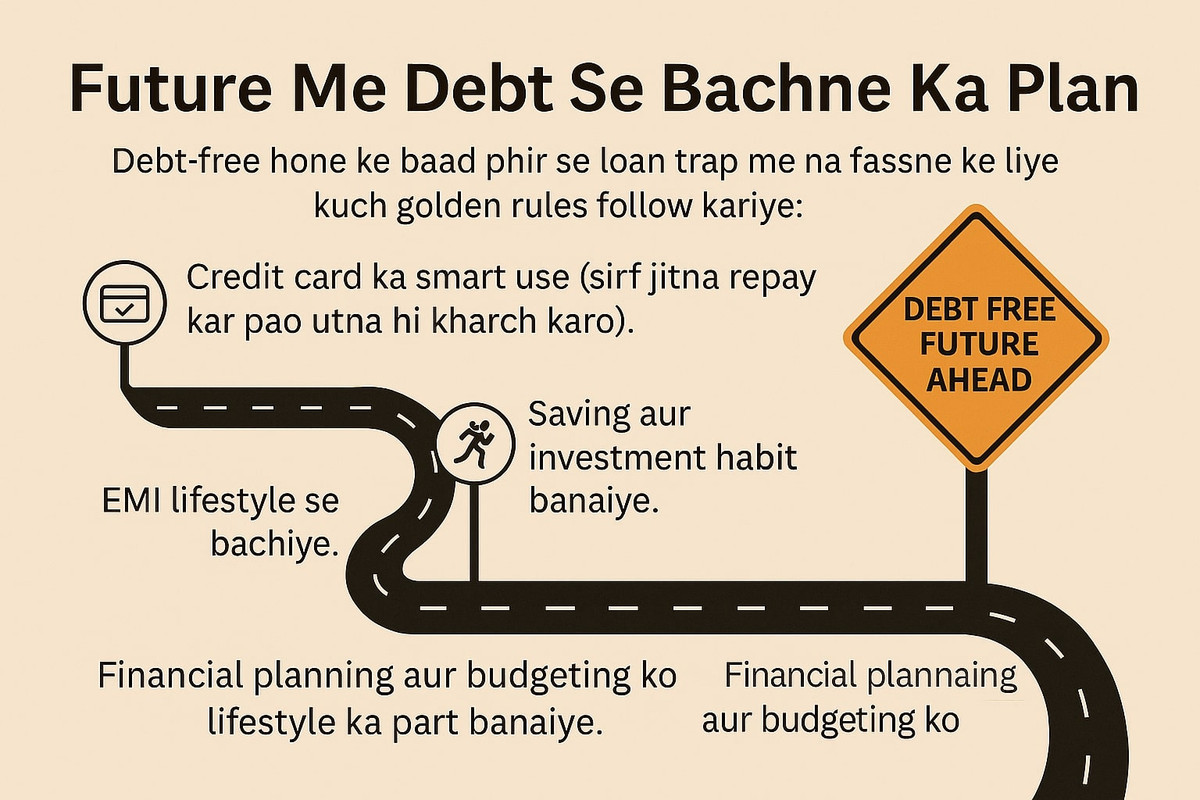 Future Me Debt Se Bachne Ka Plan

Debt-free hone ke baad phir se loan trap me na fassne ke liye kuch golden rules follow kariye:

Credit card ka smart use (sirf jitna repay kar pao utna hi kharch karo).

DEBT FREE FUTURE AHEAD

Saving aur investment habit banaiye.

EMI lifestyle se bachiye.

Financial planning aur budgeting ko lifestyle ka part banaiye.

Financial plannaing aur budgeting ko