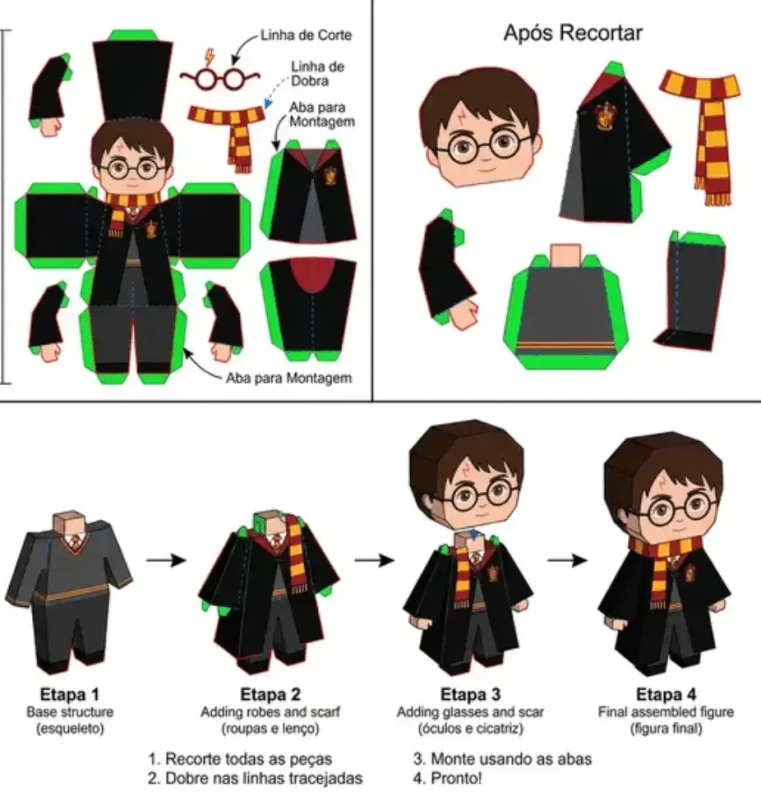 Linha de Corte

Linha de Dobra

Aba para Montagem

Aba para Montagem

Após Recortar

Etapa 1
Base structure
(esqueleto)

Etapa 2
Adding robes and scarf
(roupas e lenço)

Etapa 3
Adding glasses and scar
(óculos e cicatriz)

Etapa 4
Final assembled figure
(figura final)

1. Recorte todas as peças
2. Dobre nas linhas tracejadas

3. Monte usando as abas
4. Pronto!