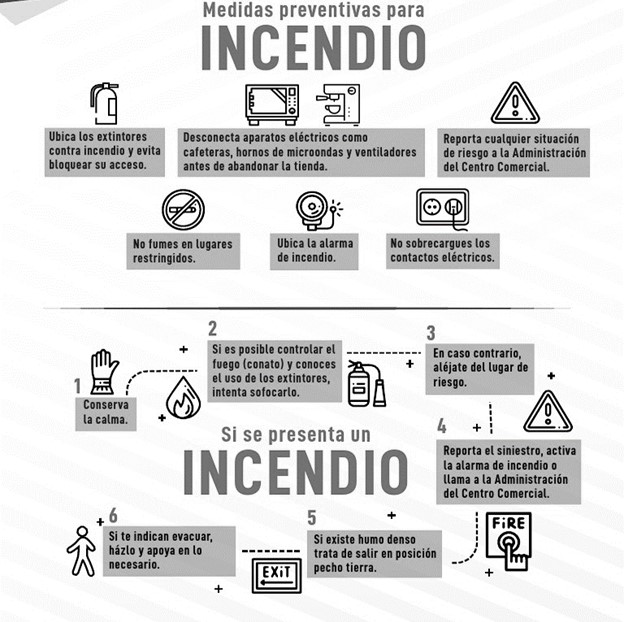 Medidas preventivas para
INCENDIO

Ubica los extintores contra incendio y evita bloquear su acceso.

Desconecta aparatos eléctricos como cafeteras, hornos de microondas y ventiladores antes de abandonar la tienda.

Reporta cualquier situación de riesgo a la Administración del Centro Comercial.

No fumes en lugares restringidos.

Ubica la alarma de incendio.

No sobrecargues los contactos eléctricos.

1
Conserva la calma.

2
Si es posible controlar el fuego (conato) y conoces el uso de los extintores, intenta sofocarlo.

3
En caso contrario, aléjate del lugar de riesgo.

Si se presenta un
INCENDIO

4
Reporta el siniestro, activa la alarma de incendio o llama a la Administración del Centro Comercial.

FiRE

5
Si existe humo denso trata de salir en posición pecho tierra.

EXiT

6
Si te indican evacuar, házlo y apoya en lo necesario.