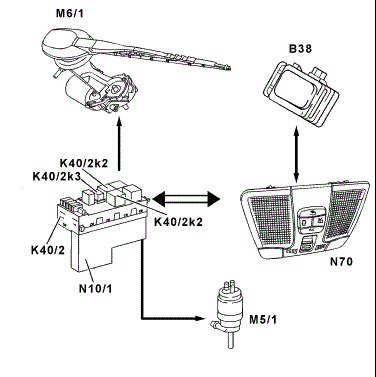 M6/1

B38

K40/2k2

K40/2k3

K40/2k2

K40/2

N10/1

N70

M5/1