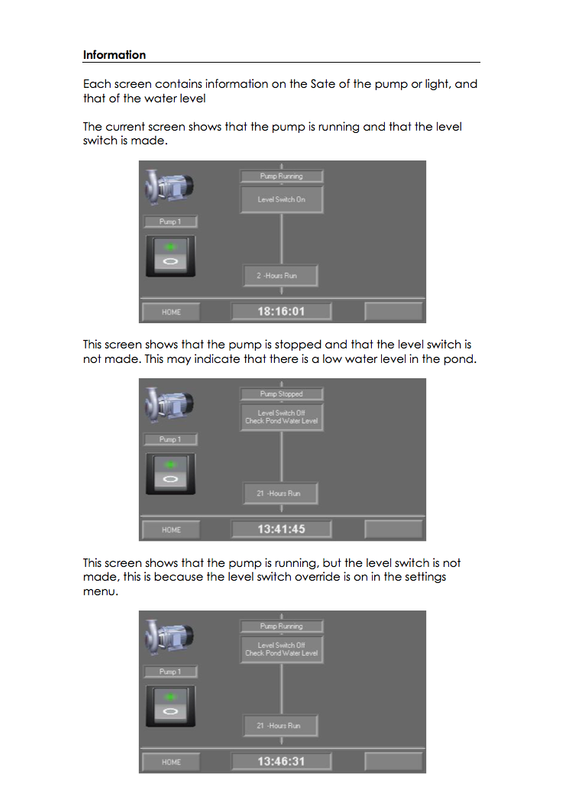 Information

Each screen contains information on the Sate of the pump or light, and that of the water level

The current screen shows that the pump is running and that the level switch is made.

Pump Running
Level Switch On
Pump 1
2 -Hours Run
HOME
18:16:01

This screen shows that the pump is stopped and that the level switch is not made. This may indicate that there is a low water level in the pond.

Pump Stopped
Level Switch Off
Check Pond Water Level
Pump 1
21 -Hours Run
HOME
13:41:45

This screen shows that the pump is running, but the level switch is not made, this is because the level switch override is on in the settings menu.

Pump Running
Level Switch Off
Check Pond Water Level
Pump 1
21 -Hours Run
HOME
13:46:31