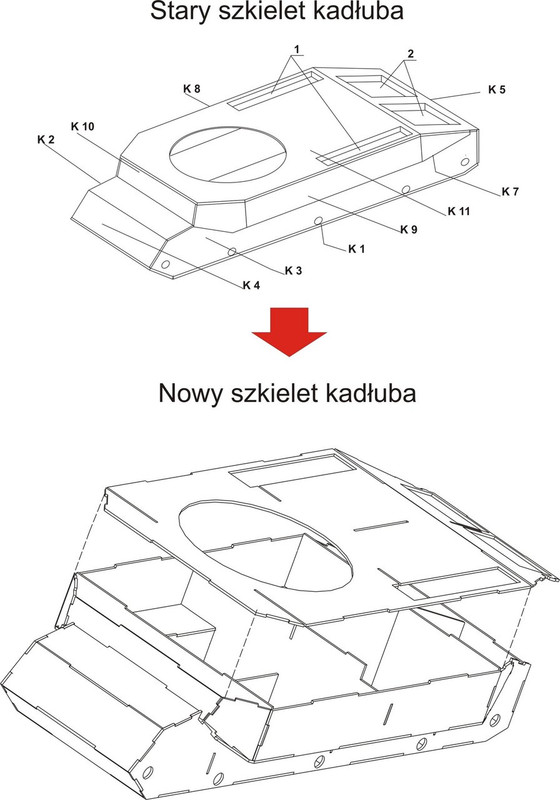 Stary szkielet kadłuba

1
2
K 8
K 5
K 10
K 2
K 7
K 11
K 9
K 1
K 3
K 4

Nowy szkielet kadłuba