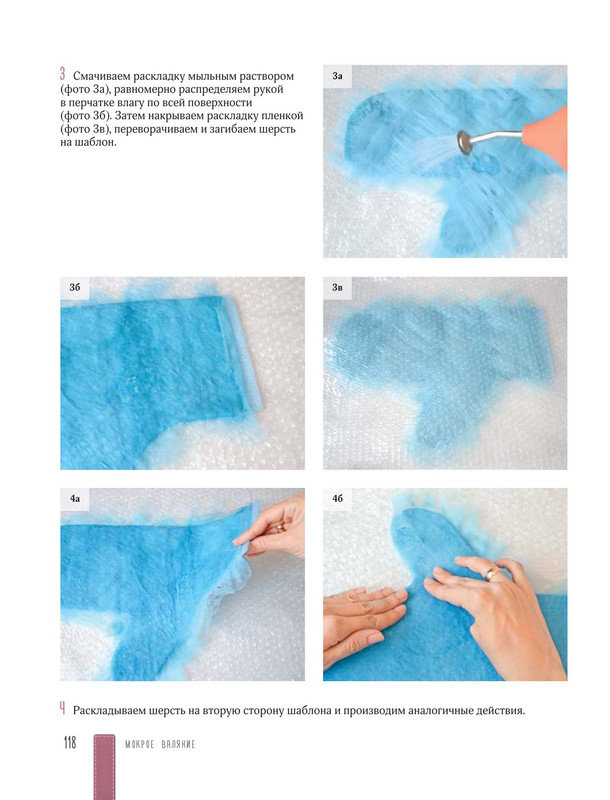 3 Смачиваем раскладку мыльным раствором (фото 3а), равномерно распределяем рукой в перчатке влагу по всей поверхности (фото 3б). Затем накрываем раскладку пленкой (фото 3в), переворачиваем и загибаем шерсть на шаблон.

3а

3б

3в

4а

4б

4 Раскладываем шерсть на вторую сторону шаблона и производим аналогичные действия.

118 МОКРОЕ ВАЛЯНИЕ