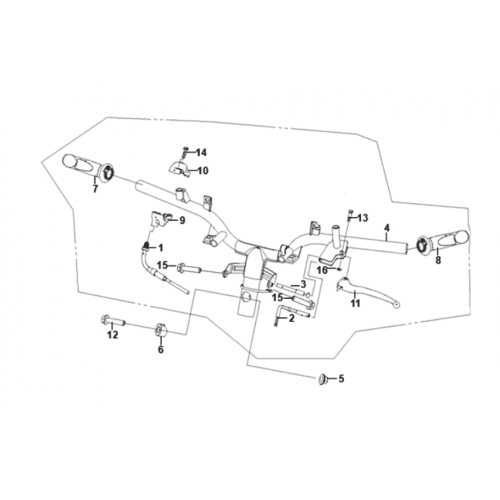 14
10
7
9
13
4
1
8
15
16
3
15
11
2
12
6
5