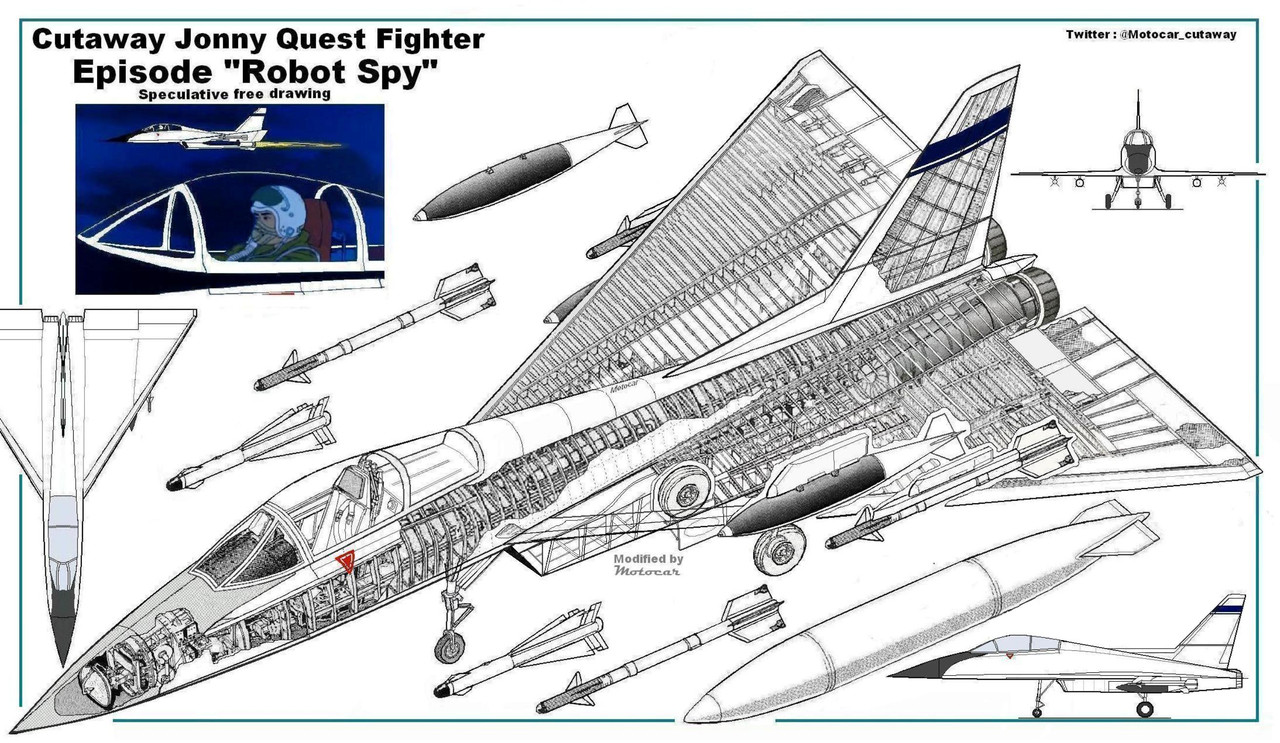 Cutaway Jonny Quest Fighter
Episode "Robot Spy"
Speculative free drawing

Twitter : @Motocar_cutaway

Motocar

Modified by
Motocar