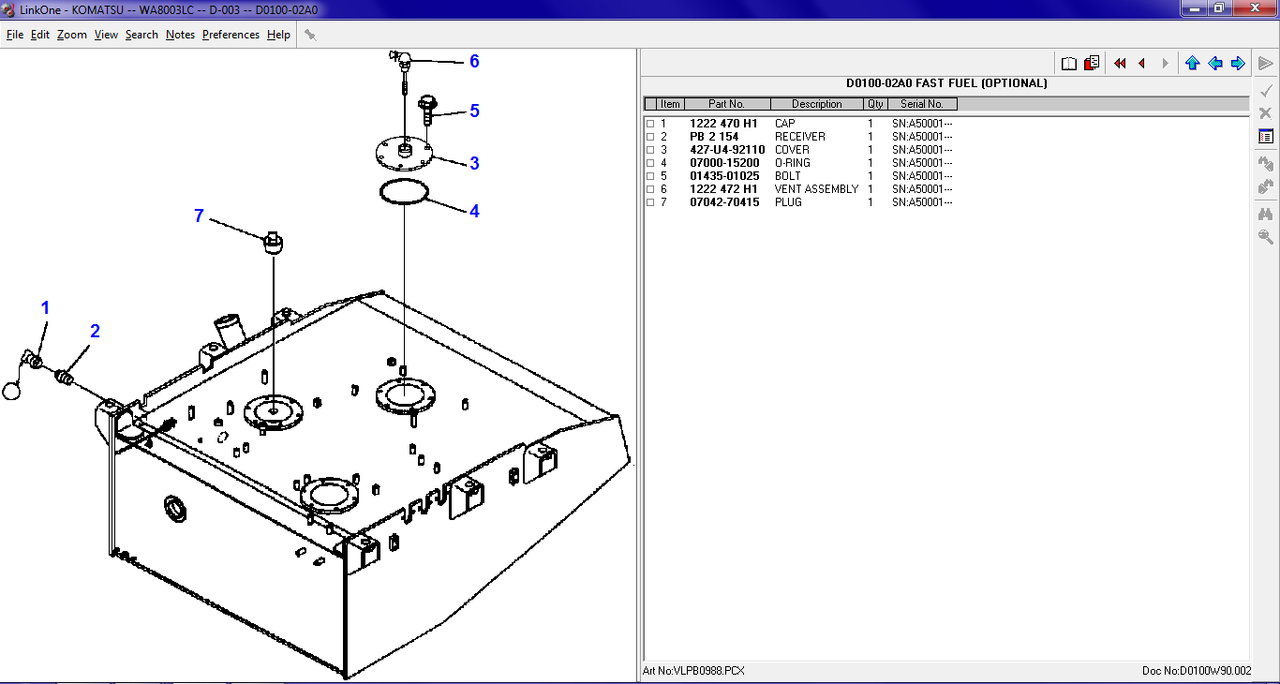 LinkOne - KOMATSU -- WA8003LC -- D-003 -- D0100-02A0

File Edit Zoom View Search Notes Preferences Help

6
5
3
4
7
1
2

D0100-02A0 FAST FUEL (OPTIONAL)

| Item | Part No. | Description | Qty | Serial No. |
|---|---|---|---|---|
| 1 | 1222 470 H1 | CAP | 1 | SN:A50001--- |
| 2 | PB 2 154 | RECEIVER | 1 | SN:A50001--- |
| 3 | 427-U4-92110 | COVER | 1 | SN:A50001--- |
| 4 | 07000-15200 | O-RING | 1 | SN:A50001--- |
| 5 | 01435-01025 | BOLT | 1 | SN:A50001--- |
| 6 | 1222 472 H1 | VENT ASSEMBLY | 1 | SN:A50001--- |
| 7 | 07042-70415 | PLUG | 1 | SN:A50001--- |

Art No:VLPB0988.PCX

Doc No:D0100W90.002