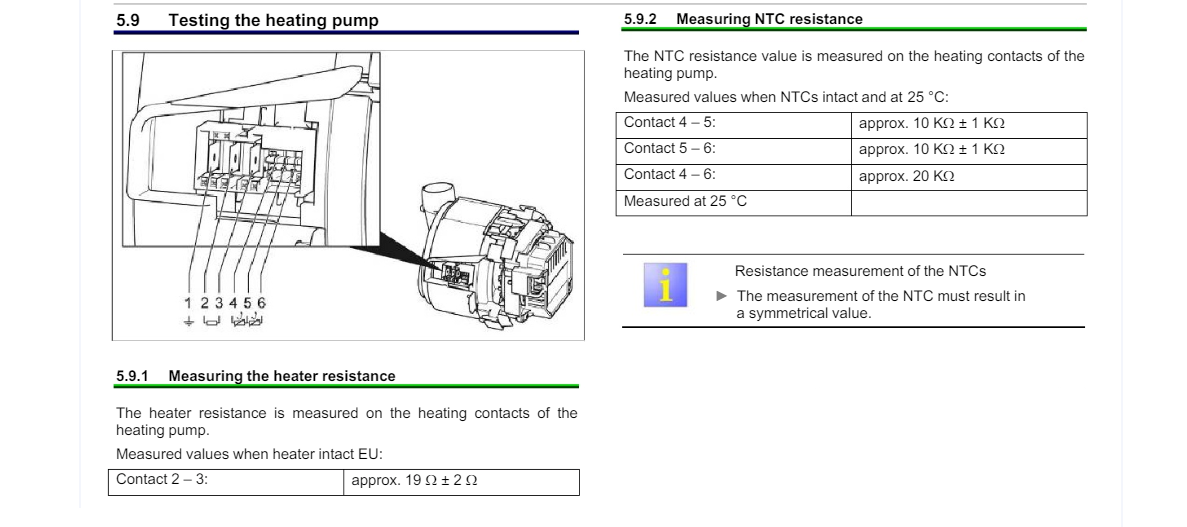 5.9 Testing the heating pump

1 2 3 4 5 6

5.9.1 Measuring the heater resistance

The heater resistance is measured on the heating contacts of the heating pump.

Measured values when heater intact EU:

| Contact 2 – 3: | approx. 19 Ω ± 2 Ω |
|---|---|

5.9.2 Measuring NTC resistance

The NTC resistance value is measured on the heating contacts of the heating pump.

Measured values when NTCs intact and at 25 °C:

| Contact 4 – 5: | approx. 10 KΩ ± 1 KΩ |
|---|---|
| Contact 5 – 6: | approx. 10 KΩ ± 1 KΩ |
| Contact 4 – 6: | approx. 20 KΩ |
| Measured at 25 °C | |

i

Resistance measurement of the NTCs

► The measurement of the NTC must result in a symmetrical value.