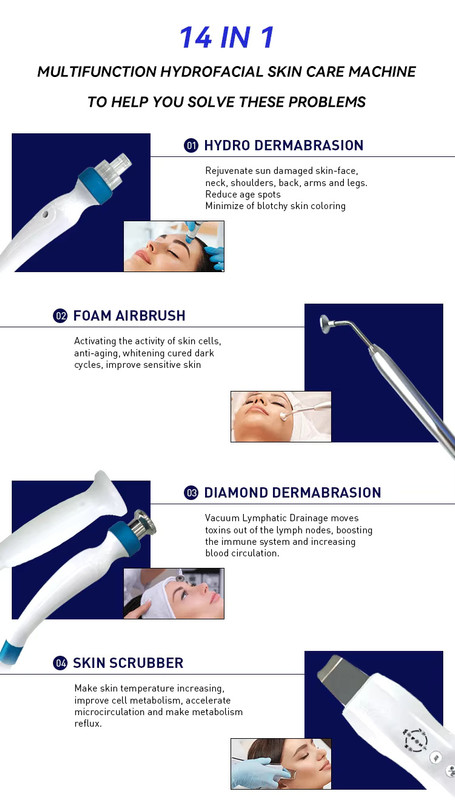 14 IN 1

MULTIFUNCTION HYDROFACIAL SKIN CARE MACHINE

TO HELP YOU SOLVE THESE PROBLEMS

01 HYDRO DERMABRASION

Rejuvenate sun damaged skin-face, neck, shoulders, back, arms and legs.
Reduce age spots
Minimize of blotchy skin coloring

02 FOAM AIRBRUSH

Activating the activity of skin cells, anti-aging, whitening cured dark cycles, improve sensitive skin

03 DIAMOND DERMABRASION

Vacuum Lymphatic Drainage moves toxins out of the lymph nodes, boosting the immune system and increasing blood circulation.

04 SKIN SCRUBBER

Make skin temperature increasing, improve cell metabolism, accelerate microcirculation and make metabolism reflux.