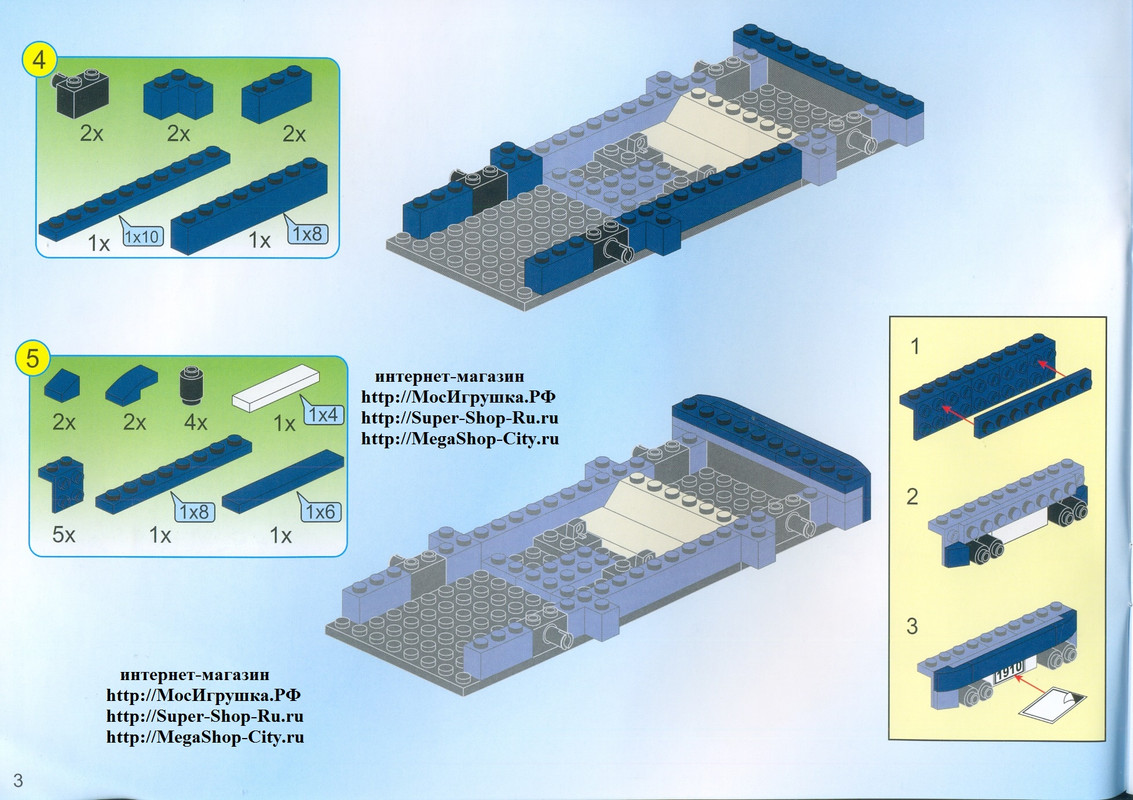 4

2x 2x 2x

1x 1x10 1x 1x8

5

2x 2x 4x 1x 1x4

5x 1x 1x8 1x 1x6

интернет-магазин
http://МосИгрушка.РФ
http://Super-Shop-Ru.ru
http://MegaShop-City.ru

1

2

3

1910

интернет-магазин
http://МосИгрушка.РФ
http://Super-Shop-Ru.ru
http://MegaShop-City.ru

3