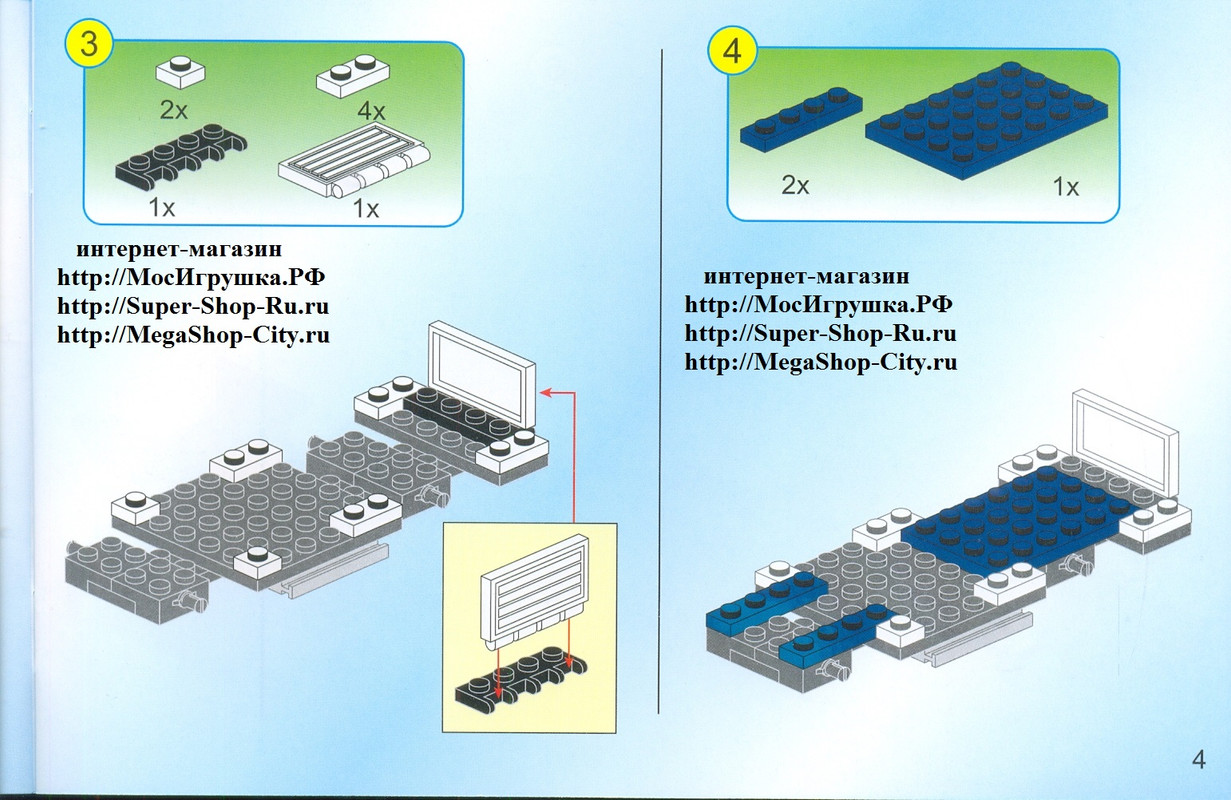 3

2x

4x

1x

1x

интернет-магазин
http://МосИгрушка.РФ
http://Super-Shop-Ru.ru
http://MegaShop-City.ru

4

2x

1x

интернет-магазин
http://МосИгрушка.РФ
http://Super-Shop-Ru.ru
http://MegaShop-City.ru

4