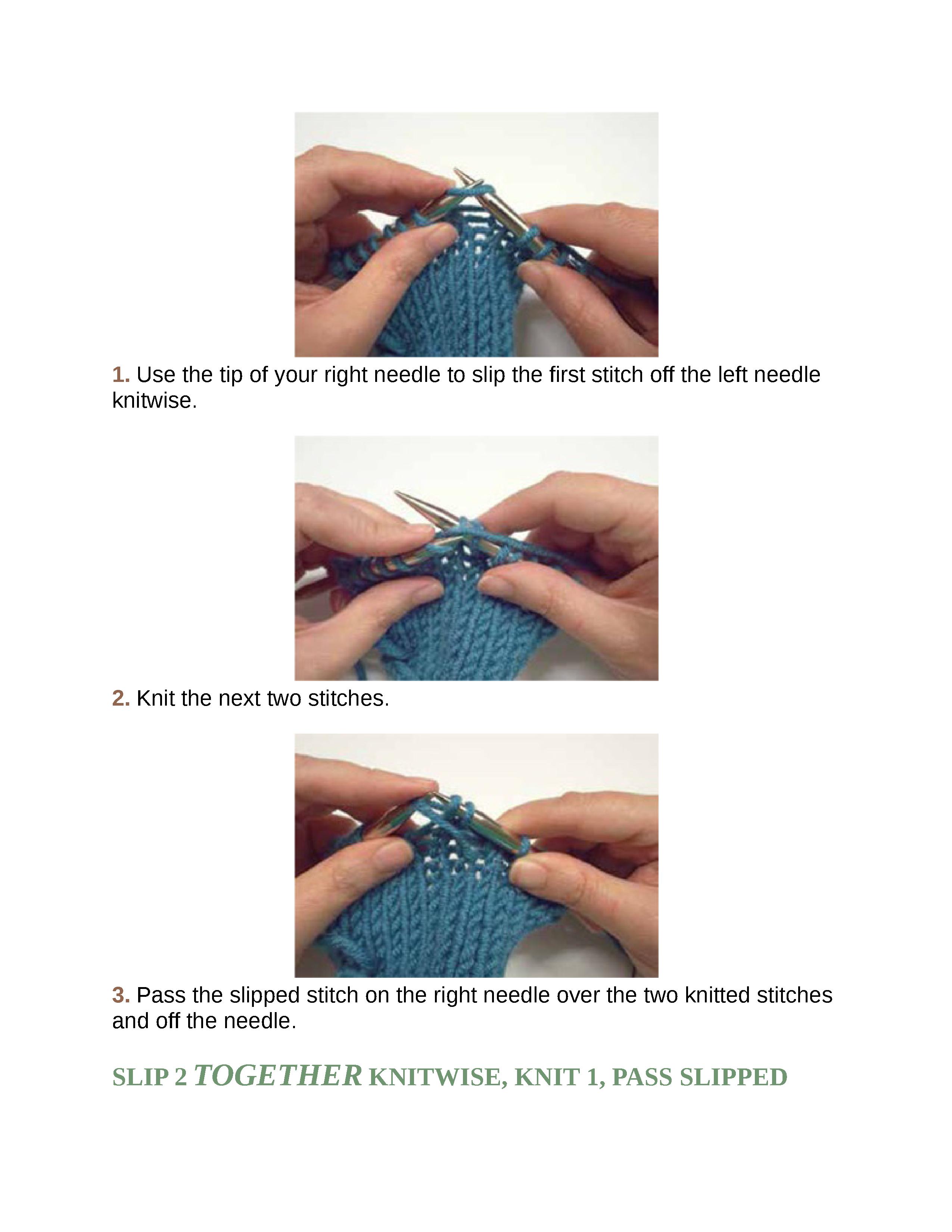 1. Use the tip of your right needle to slip the first stitch off the left needle knitwise.

2. Knit the next two stitches.

3. Pass the slipped stitch on the right needle over the two knitted stitches and off the needle.

SLIP 2 TOGETHER KNITWISE, KNIT 1, PASS SLIPPED