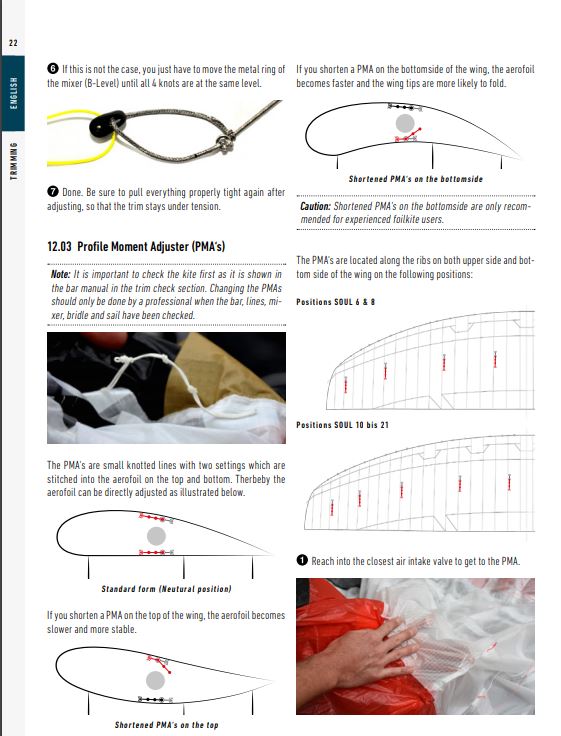 22

ENGLISH

TRIMMING

❻ If this is not the case, you just have to move the metal ring of the mixer (B-Level) until all 4 knots are at the same level.

❼ Done. Be sure to pull everything properly tight again after adjusting, so that the trim stays under tension.

12.03 Profile Moment Adjuster (PMA's)

Note: It is important to check the kite first as it is shown in the bar manual in the trim check section. Changing the PMAs should only be done by a professional when the bar, lines, mixer, bridle and sail have been checked.

The PMA's are small knotted lines with two settings which are stitched into the aerofoil on the top and bottom. Therbeby the aerofoil can be directly adjusted as illustrated below.

Standard form (Neutural position)

If you shorten a PMA on the top of the wing, the aerofoil becomes slower and more stable.

Shortened PMA's on the top

If you shorten a PMA on the bottomside of the wing, the aerofoil becomes faster and the wing tips are more likely to fold.

Shortened PMA's on the bottomside

Caution: Shortened PMA's on the bottomside are only recommended for experienced foilkite users.

The PMA's are located along the ribs on both upper side and bottom side of the wing on the following positions:

Positions SOUL 6 & 8

Positions SOUL 10 bis 21

❶ Reach into the closest air intake valve to get to the PMA.