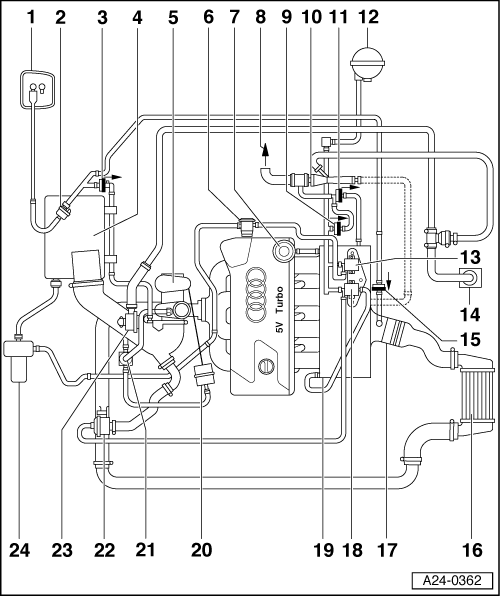 1 2 3 4 5 6 7 8 9 10 11 12

13

14

15

5V Turbo

24 23 22 21 20 19 18 17 16

A24-0362