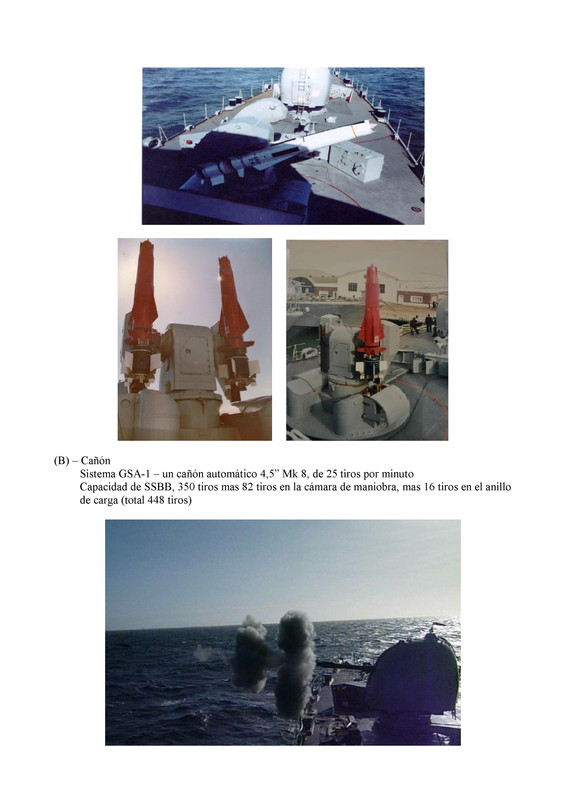 (B) – Cañón

Sistema GSA-1 – un cañón automático 4,5" Mk 8, de 25 tiros por minuto

Capacidad de SSBB, 350 tiros mas 82 tiros en la cámara de maniobra, mas 16 tiros en el anillo de carga (total 448 tiros)