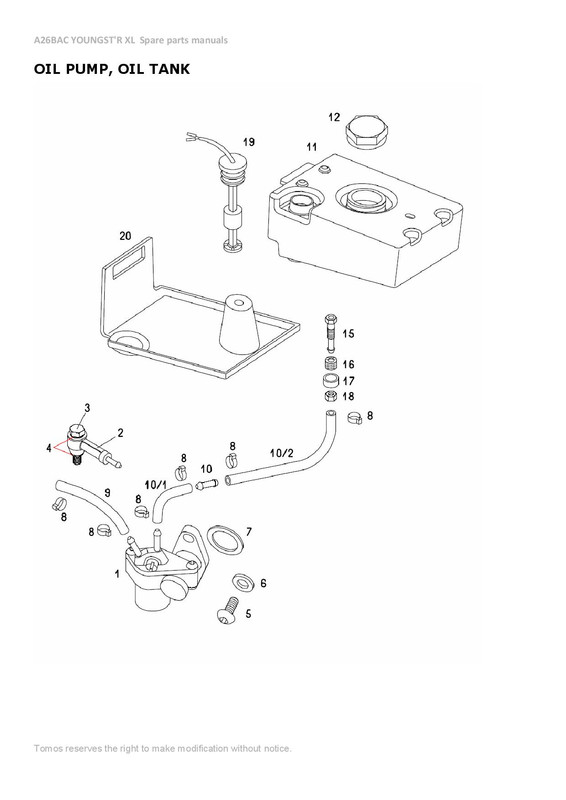 A26BAC YOUNGST'R XL Spare parts manuals

OIL PUMP, OIL TANK

12
19
11
20
15
16
17
18
8
3
2
4
8
8
10/2
10
10/1
9
8
8
8
7
1
6
5

Tomos reserves the right to make modification without notice.