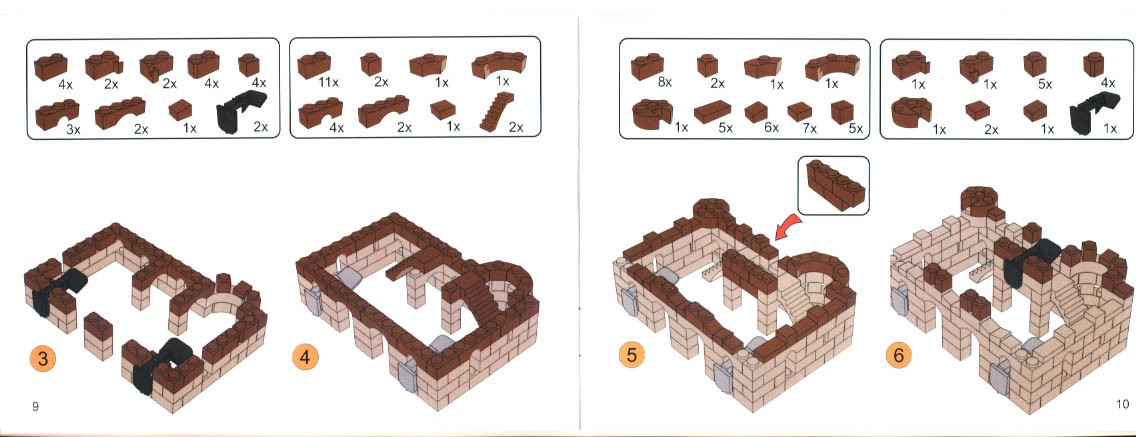 4x 2x 2x 4x 4x
3x 2x 1x 2x

11x 2x 1x 1x
4x 2x 1x 2x

8x 2x 1x 1x
1x 5x 6x 7x 5x

1x 1x 5x 4x
1x 2x 1x 1x

3

4

5

6

9

10