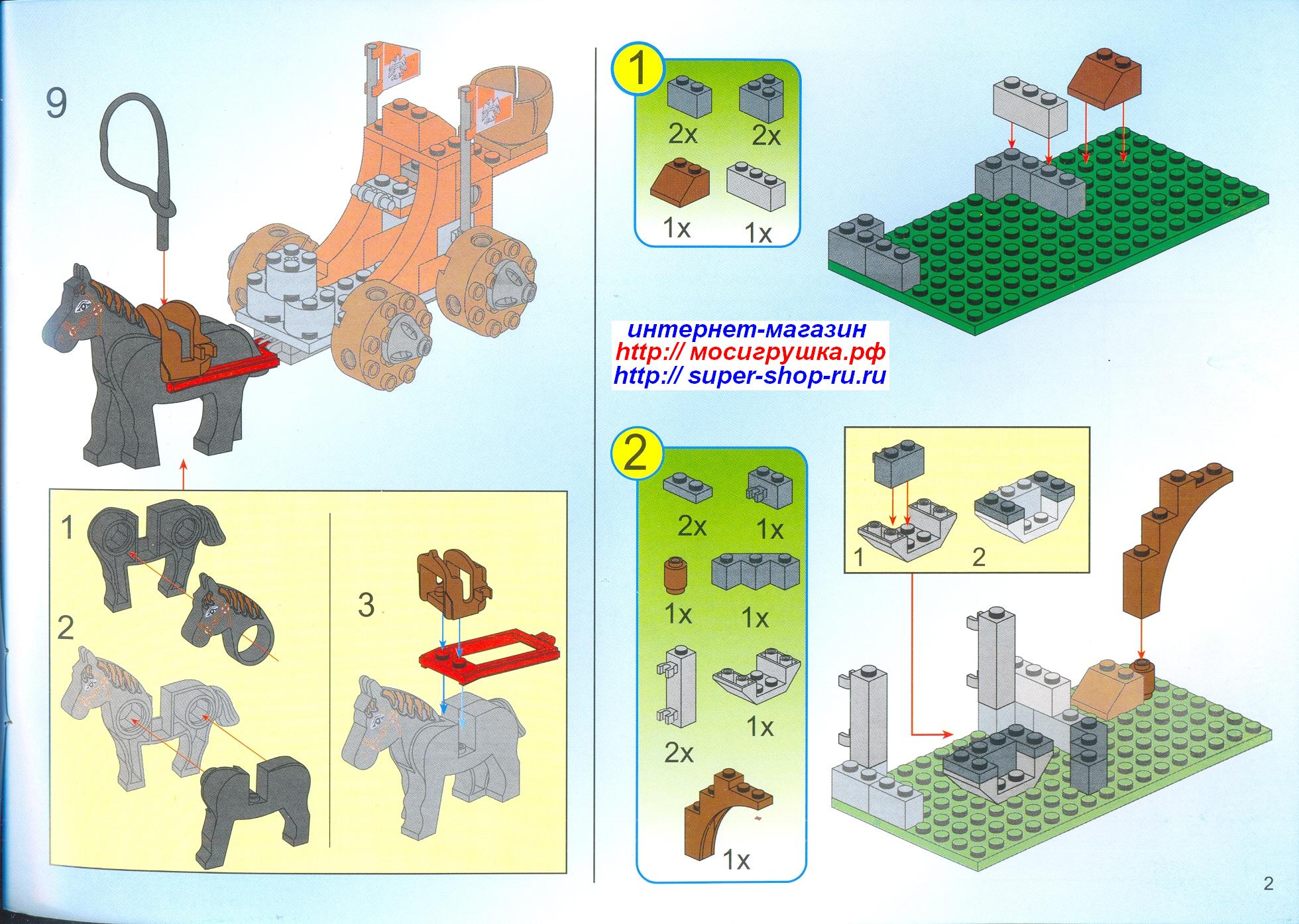 9

1

2

3

1

2x

2x

1x

1x

интернет-магазин
http:// мосигрушка.рф
http:// super-shop-ru.ru

2

2x

1x

1x

1x

2x

1x

1x

1

2

2