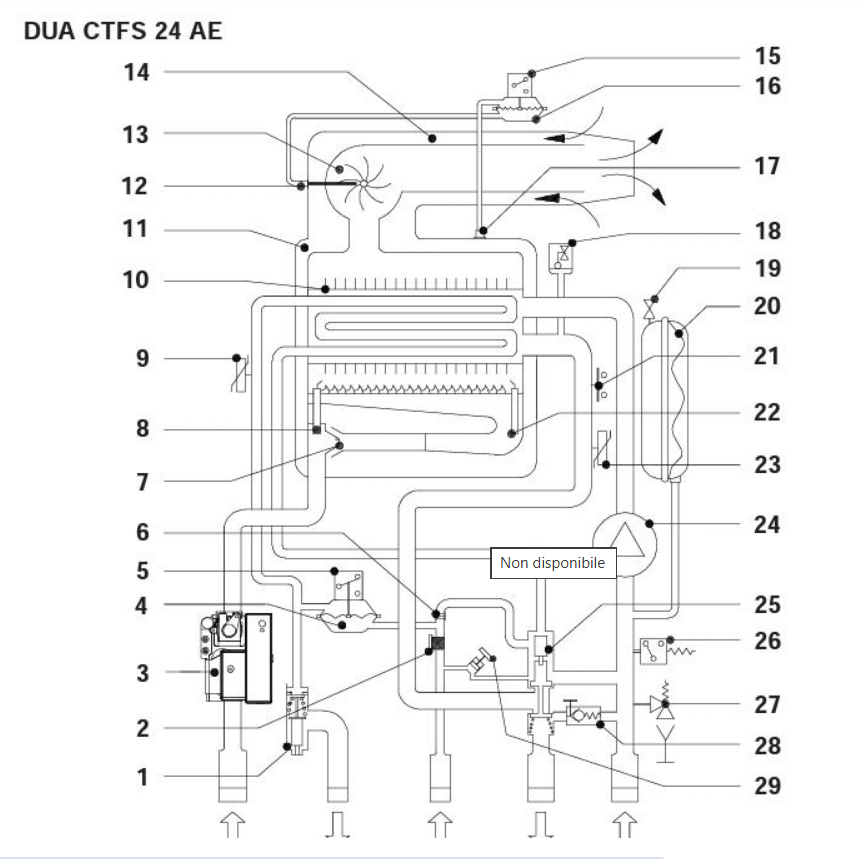 DUA CTFS 24 AE

14
13
12
11
10
9
8
7
6
5
4
3
2
1

15
16
17
18
19
20
21
22
23
24
25
26
27
28
29

Non disponibile