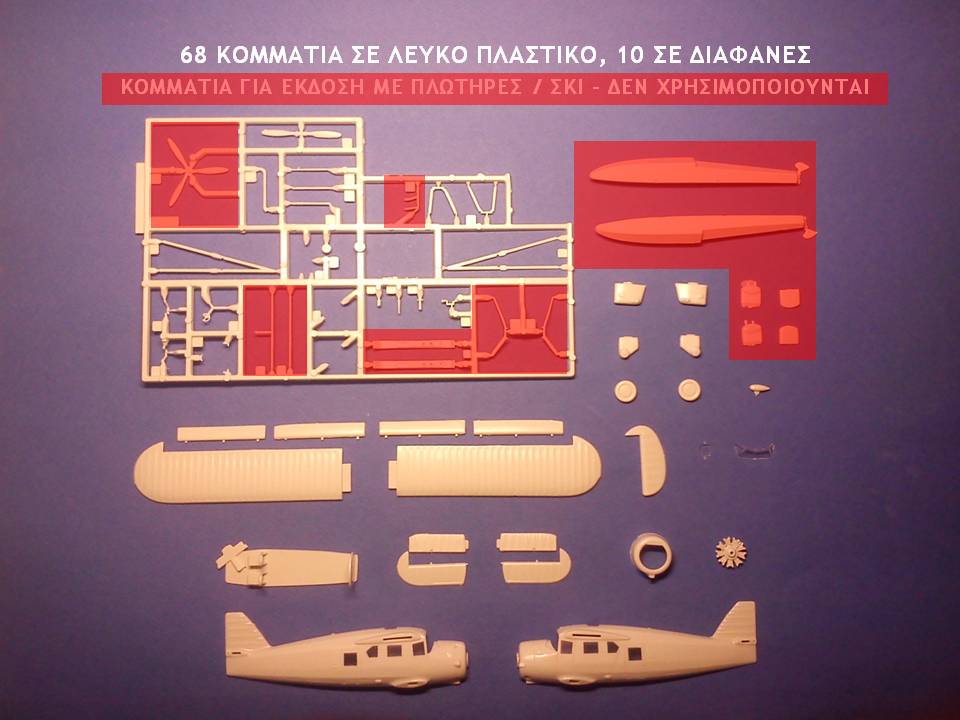 68 ΚΟΜΜΑΤΙΑ ΣΕ ΛΕΥΚΟ ΠΛΑΣΤΙΚΟ, 10 ΣΕ ΔΙΑΦΑΝΕΣ

ΚΟΜΜΑΤΙΑ ΓΙΑ ΕΚΔΟΣΗ ΜΕ ΠΛΩΤΗΡΕΣ / ΣΚΙ - ΔΕΝ ΧΡΗΣΙΜΟΠΟΙΟΥΝΤΑΙ