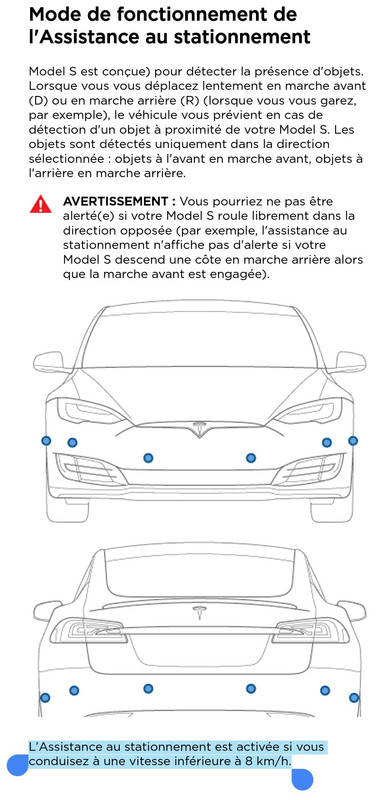 Mode de fonctionnement de l'Assistance au stationnement

Model S est conçue) pour détecter la présence d'objets. Lorsque vous vous déplacez lentement en marche avant (D) ou en marche arrière (R) (lorsque vous vous garez, par exemple), le véhicule vous prévient en cas de détection d'un objet à proximité de votre Model S. Les objets sont détectés uniquement dans la direction sélectionnée : objets à l'avant en marche avant, objets à l'arrière en marche arrière.

AVERTISSEMENT : Vous pourriez ne pas être alerté(e) si votre Model S roule librement dans la direction opposée (par exemple, l'assistance au stationnement n'affiche pas d'alerte si votre Model S descend une côte en marche arrière alors que la marche avant est engagée).

L'Assistance au stationnement est activée si vous conduisez à une vitesse inférieure à 8 km/h.