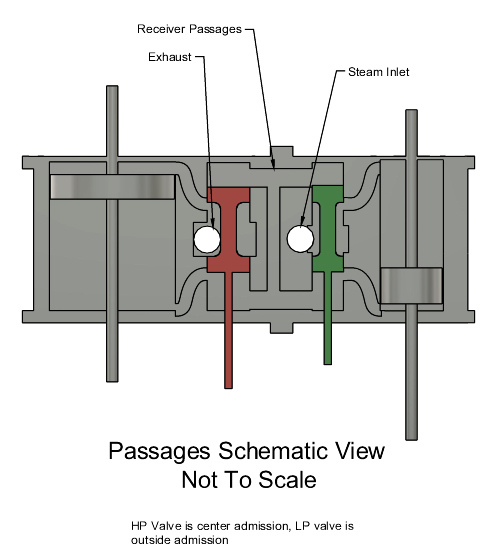 Receiver Passages

Exhaust

Steam Inlet

Passages Schematic View
Not To Scale

HP Valve is center admission, LP valve is outside admission