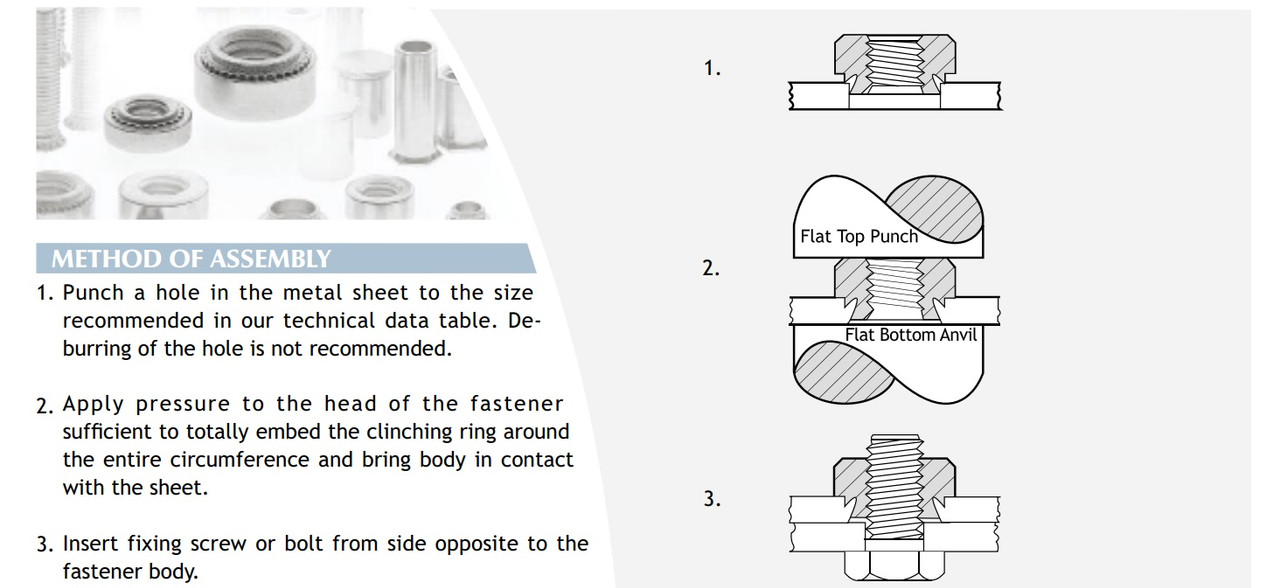 METHOD OF ASSEMBLY

1. Punch a hole in the metal sheet to the size recommended in our technical data table. Deburring of the hole is not recommended.

2. Apply pressure to the head of the fastener sufficient to totally embed the clinching ring around the entire circumference and bring body in contact with the sheet.

3. Insert fixing screw or bolt from side opposite to the fastener body.

1.

2.

Flat Top Punch

Flat Bottom Anvil

3.