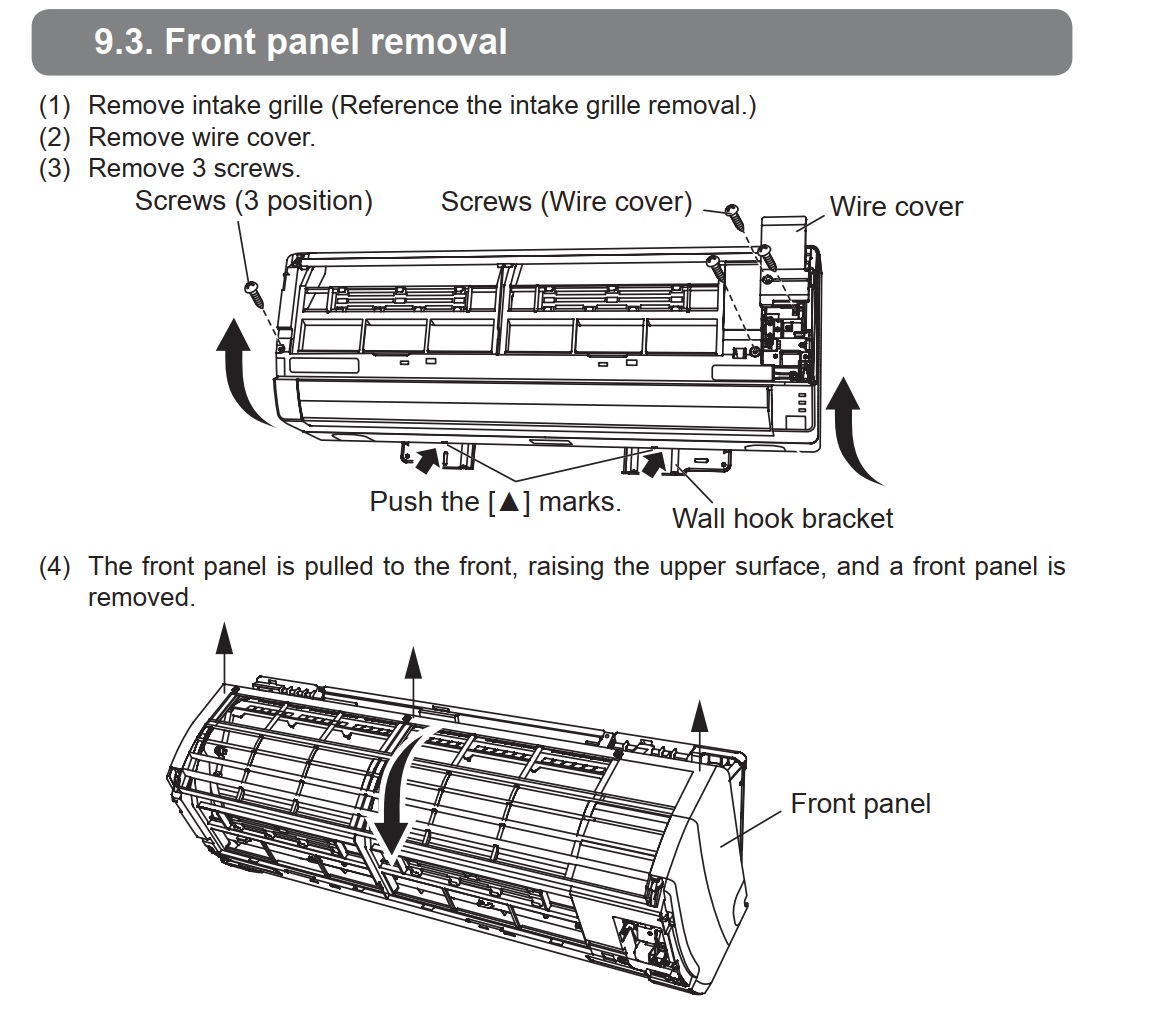 9.3. Front panel removal

(1) Remove intake grille (Reference the intake grille removal.)
(2) Remove wire cover.
(3) Remove 3 screws.

Screws (3 position)
Screws (Wire cover)
Wire cover
Push the [▲] marks.
Wall hook bracket

(4) The front panel is pulled to the front, raising the upper surface, and a front panel is removed.

Front panel