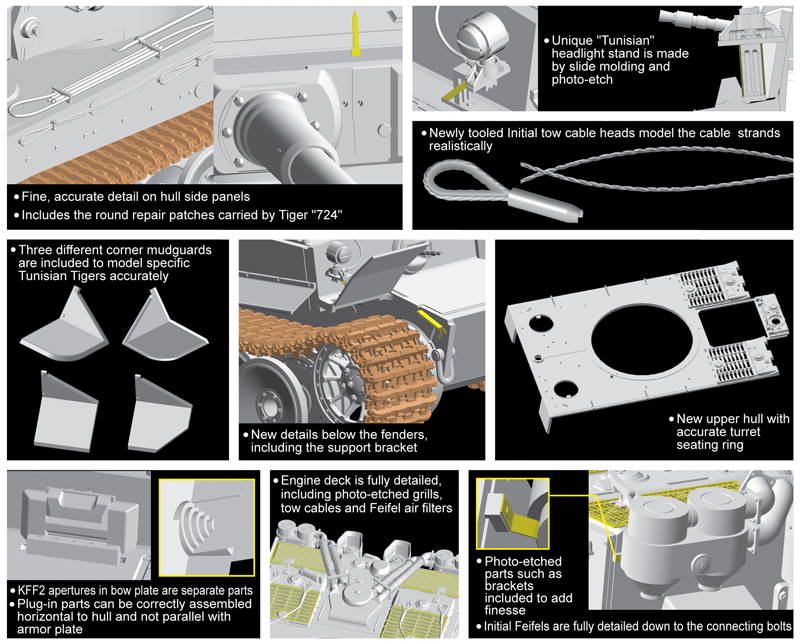 • Fine, accurate detail on hull side panels
• Includes the round repair patches carried by Tiger "724"

• Unique "Tunisian" headlight stand is made by slide molding and photo-etch

• Newly tooled Initial tow cable heads model the cable strands realistically

• Three different corner mudguards are included to model specific Tunisian Tigers accurately

• New details below the fenders, including the support bracket

• New upper hull with accurate turret seating ring

• KFF2 apertures in bow plate are separate parts
• Plug-in parts can be correctly assembled horizontal to hull and not parallel with armor plate

• Engine deck is fully detailed, including photo-etched grills, tow cables and Feifel air filters

• Photo-etched parts such as brackets included to add finesse
• Initial Feifels are fully detailed down to the connecting bolts