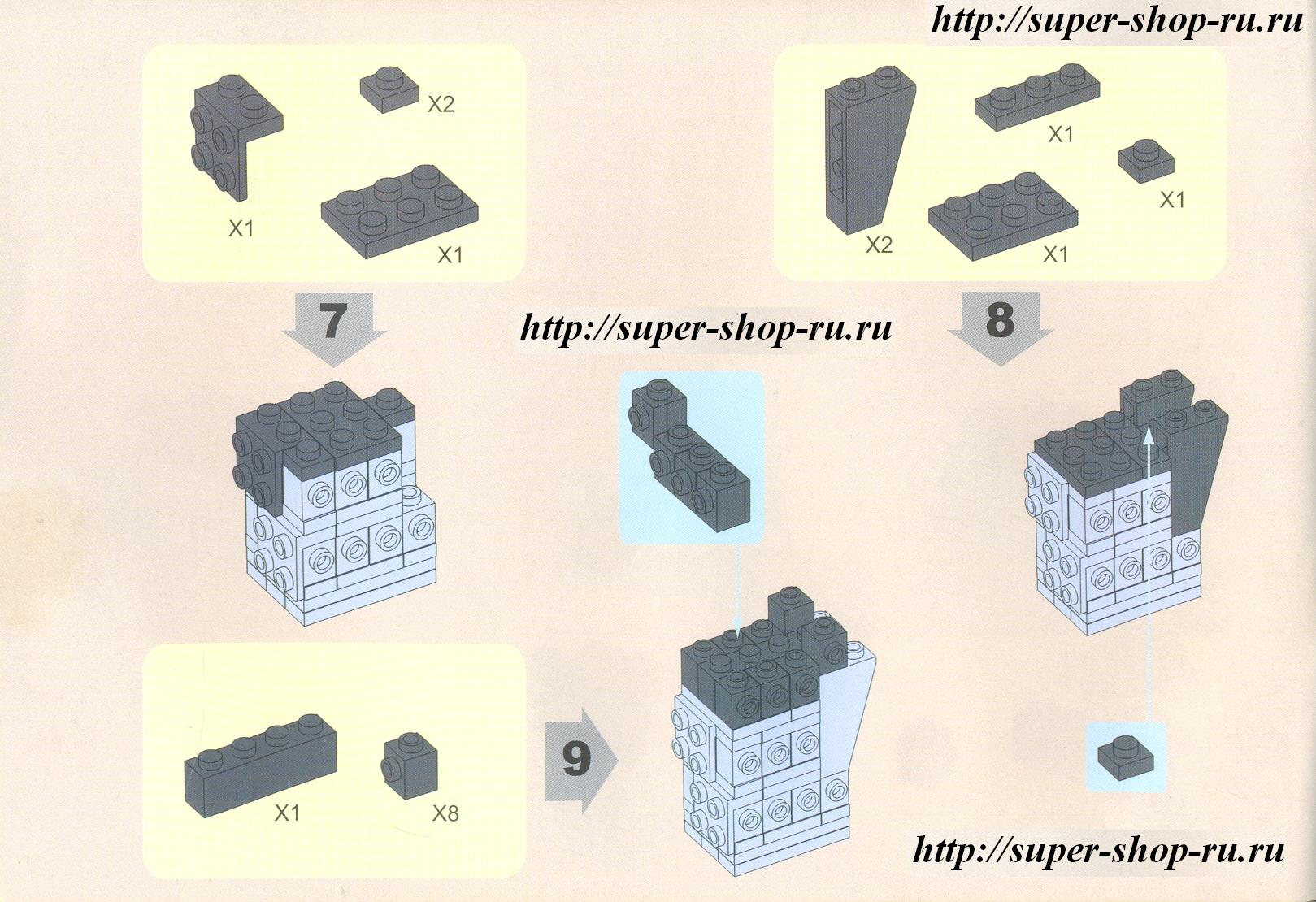 http://super-shop-ru.ru

X2

X1

X1

X1

X1

X2

X1

7

http://super-shop-ru.ru

8

X1

X8

9

http://super-shop-ru.ru