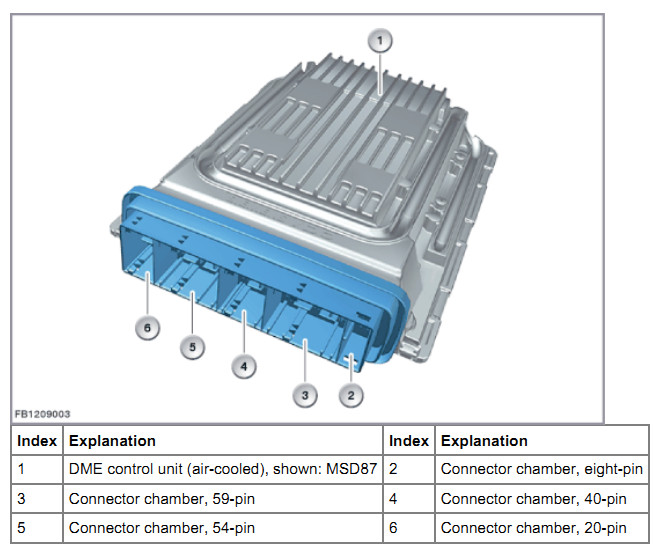 1

6

5

4

3

2

FB1209003

| Index | Explanation | Index | Explanation |
|---|---|---|---|
| 1 | DME control unit (air-cooled), shown: MSD87 | 2 | Connector chamber, eight-pin |
| 3 | Connector chamber, 59-pin | 4 | Connector chamber, 40-pin |
| 5 | Connector chamber, 54-pin | 6 | Connector chamber, 20-pin |