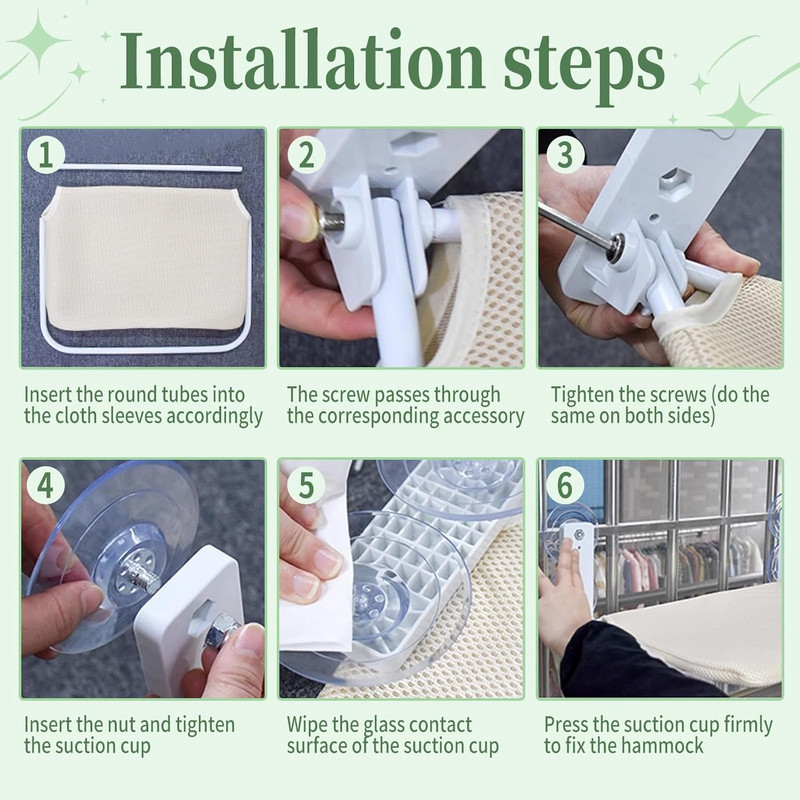 Installation steps

1

Insert the round tubes into the cloth sleeves accordingly

2

The screw passes through the corresponding accessory

3

Tighten the screws (do the same on both sides)

4

Insert the nut and tighten the suction cup

5

Wipe the glass contact surface of the suction cup

6

Press the suction cup firmly to fix the hammock