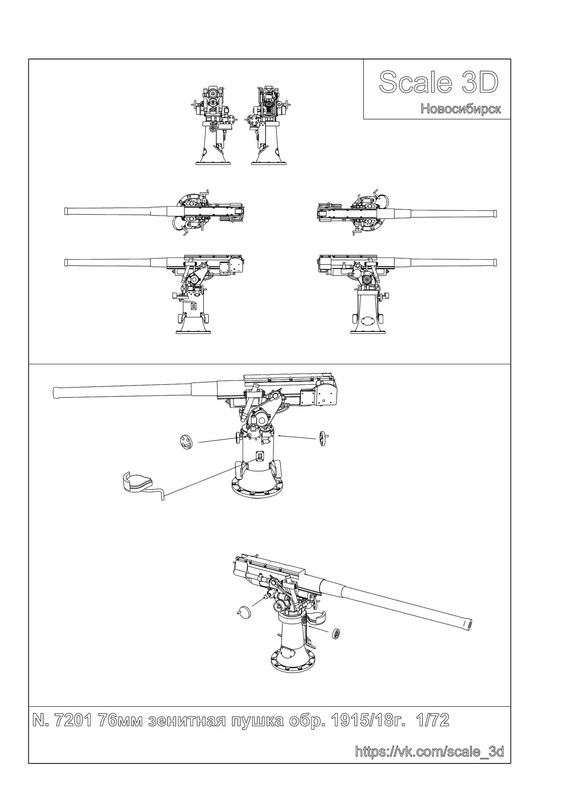 Scale 3D
Новосибирск

N. 7201 76мм зенитная пушка обр. 1915/18г. 1/72

https://vk.com/scale_3d