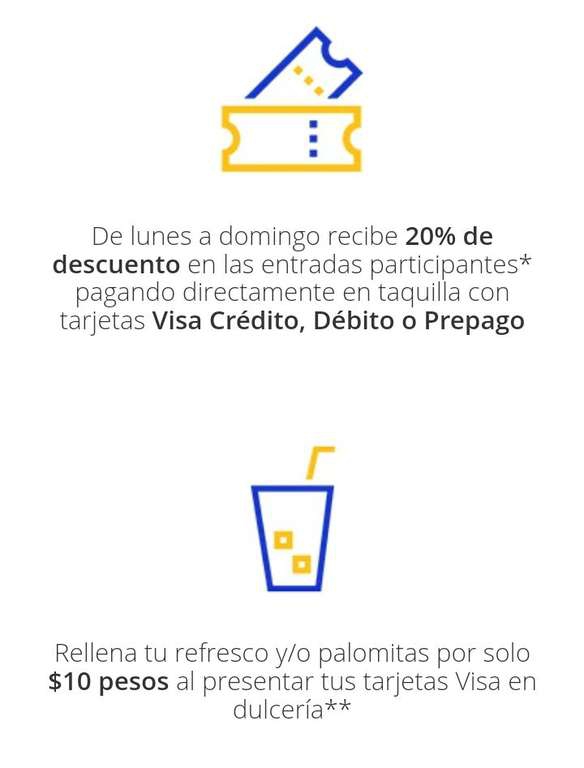 De lunes a domingo recibe 20% de descuento en las entradas participantes* pagando directamente en taquilla con tarjetas Visa Crédito, Débito o Prepago

Rellena tu refresco y/o palomitas por solo $10 pesos al presentar tus tarjetas Visa en dulcería**