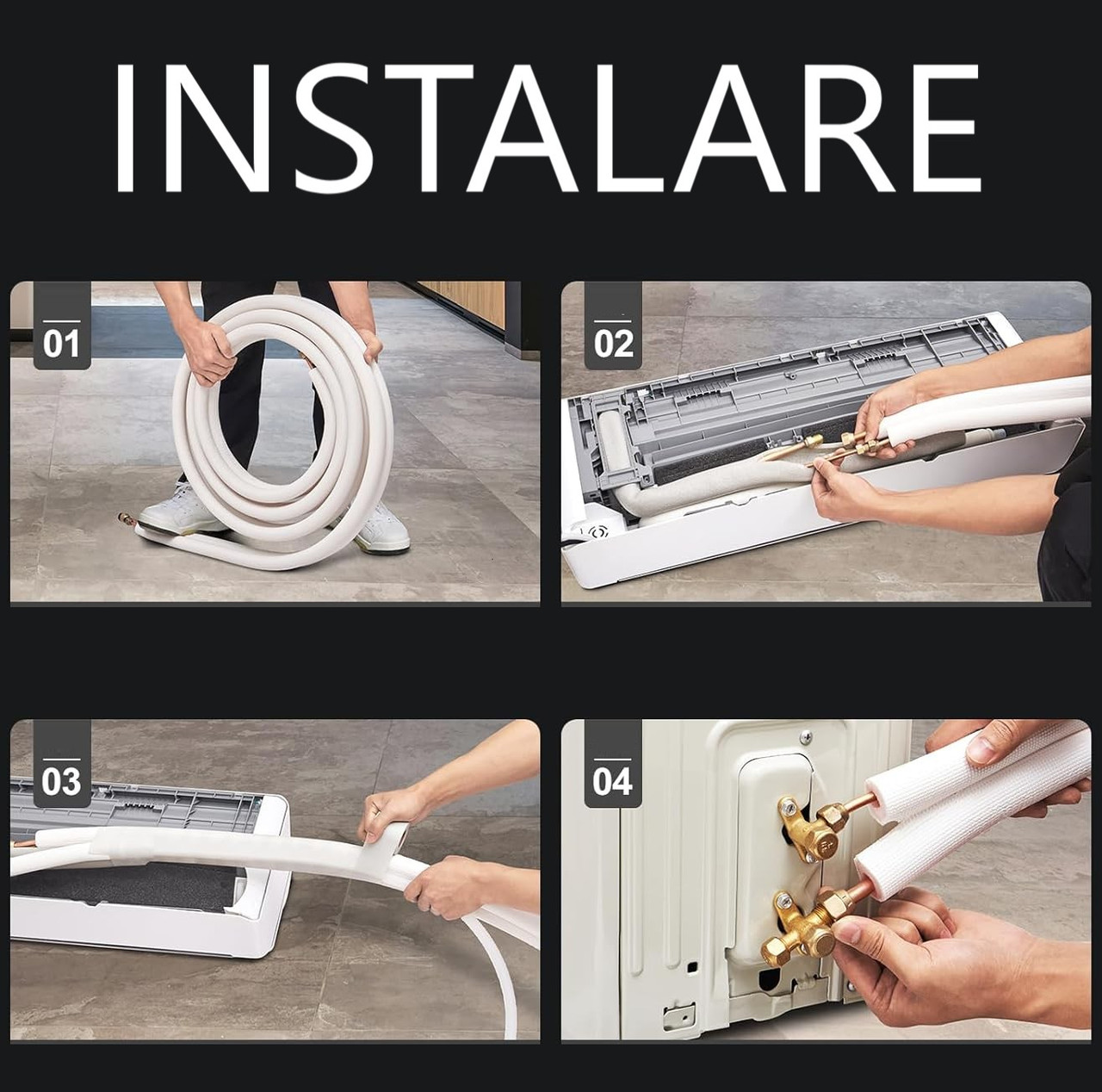 INSTALARE

01

02

03

04