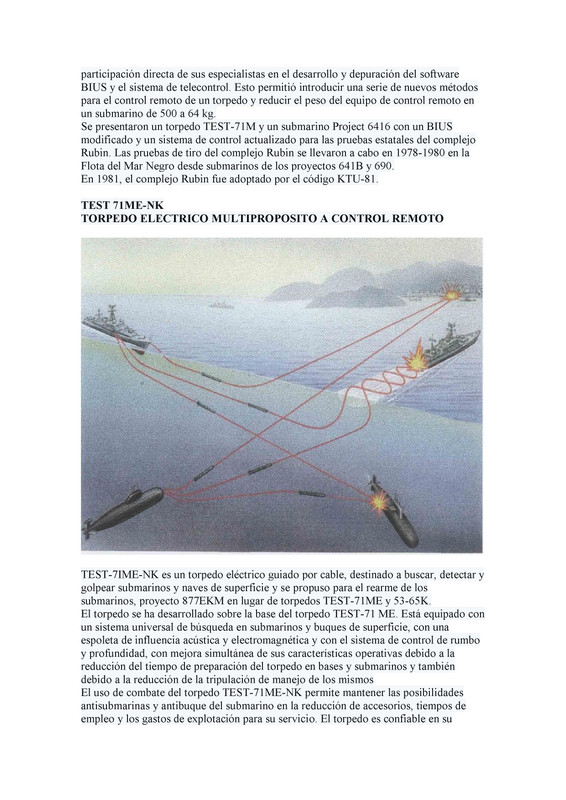 participación directa de sus especialistas en el desarrollo y depuración del software BIUS y el sistema de telecontrol. Esto permitió introducir una serie de nuevos métodos para el control remoto de un torpedo y reducir el peso del equipo de control remoto en un submarino de 500 a 64 kg.
Se presentaron un torpedo TEST-71M y un submarino Project 6416 con un BIUS modificado y un sistema de control actualizado para las pruebas estatales del complejo Rubin. Las pruebas de tiro del complejo Rubin se llevaron a cabo en 1978-1980 en la Flota del Mar Negro desde submarinos de los proyectos 641B y 690.
En 1981, el complejo Rubin fue adoptado por el código KTU-81.

TEST 71ME-NK
TORPEDO ELECTRICO MULTIPROPOSITO A CONTROL REMOTO

TEST-7IME-NK es un torpedo eléctrico guiado por cable, destinado a buscar, detectar y golpear submarinos y naves de superficie y se propuso para el rearme de los submarinos, proyecto 877EKM en lugar de torpedos TEST-71ME y 53-65K.
El torpedo se ha desarrollado sobre la base del torpedo TEST-71 ME. Está equipado con un sistema universal de búsqueda en submarinos y buques de superficie, con una espoleta de influencia acústica y electromagnética y con el sistema de control de rumbo y profundidad, con mejora simultánea de sus características operativas debido a la reducción del tiempo de preparación del torpedo en bases y submarinos y también debido a la reducción de la tripulación de manejo de los mismos
El uso de combate del torpedo TEST-71ME-NK permite mantener las posibilidades antisubmarinas y antibuque del submarino en la reducción de accesorios, tiempos de empleo y los gastos de explotación para su servicio. El torpedo es confiable en su