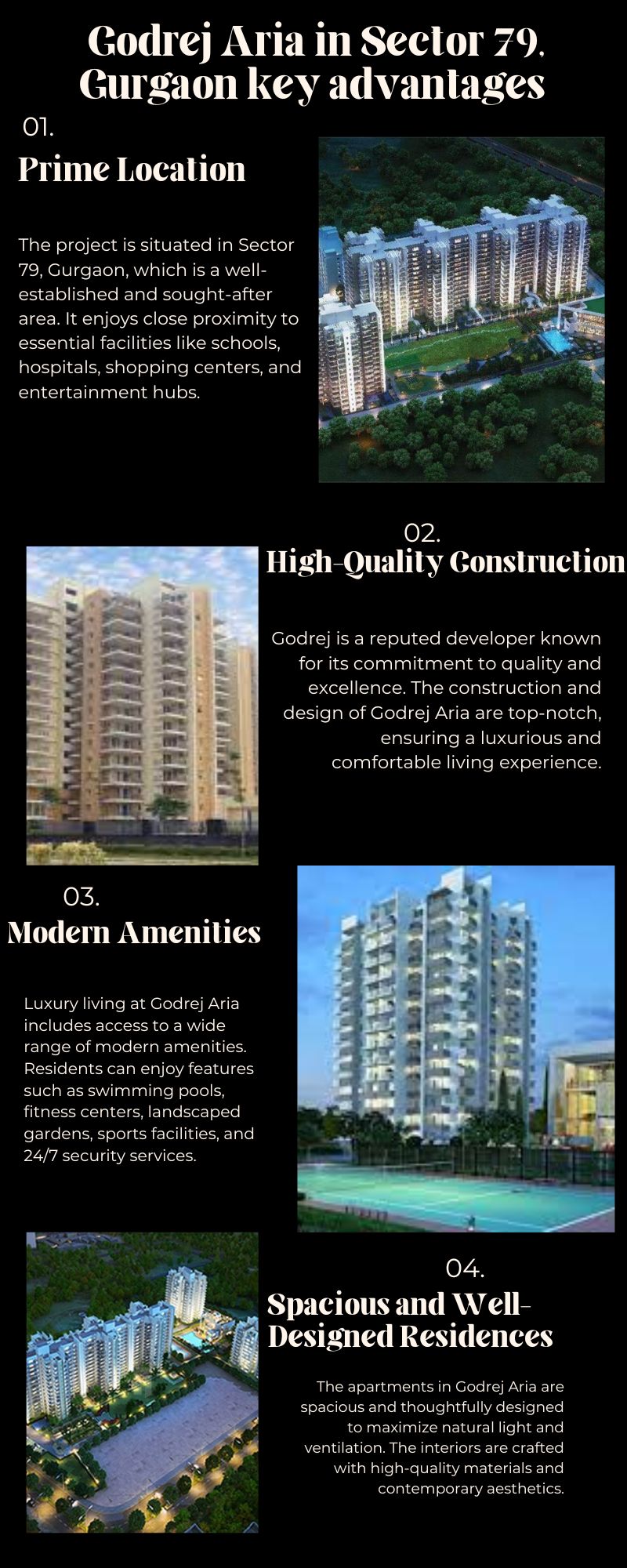 Godrej Aria in Sector 79, Gurgaon key advantages

01.
Prime Location

The project is situated in Sector 79, Gurgaon, which is a well-established and sought-after area. It enjoys close proximity to essential facilities like schools, hospitals, shopping centers, and entertainment hubs.

02.
High-Quality Construction

Godrej is a reputed developer known for its commitment to quality and excellence. The construction and design of Godrej Aria are top-notch, ensuring a luxurious and comfortable living experience.

03.
Modern Amenities

Luxury living at Godrej Aria includes access to a wide range of modern amenities. Residents can enjoy features such as swimming pools, fitness centers, landscaped gardens, sports facilities, and 24/7 security services.

04.
Spacious and Well-Designed Residences

The apartments in Godrej Aria are spacious and thoughtfully designed to maximize natural light and ventilation. The interiors are crafted with high-quality materials and contemporary aesthetics.