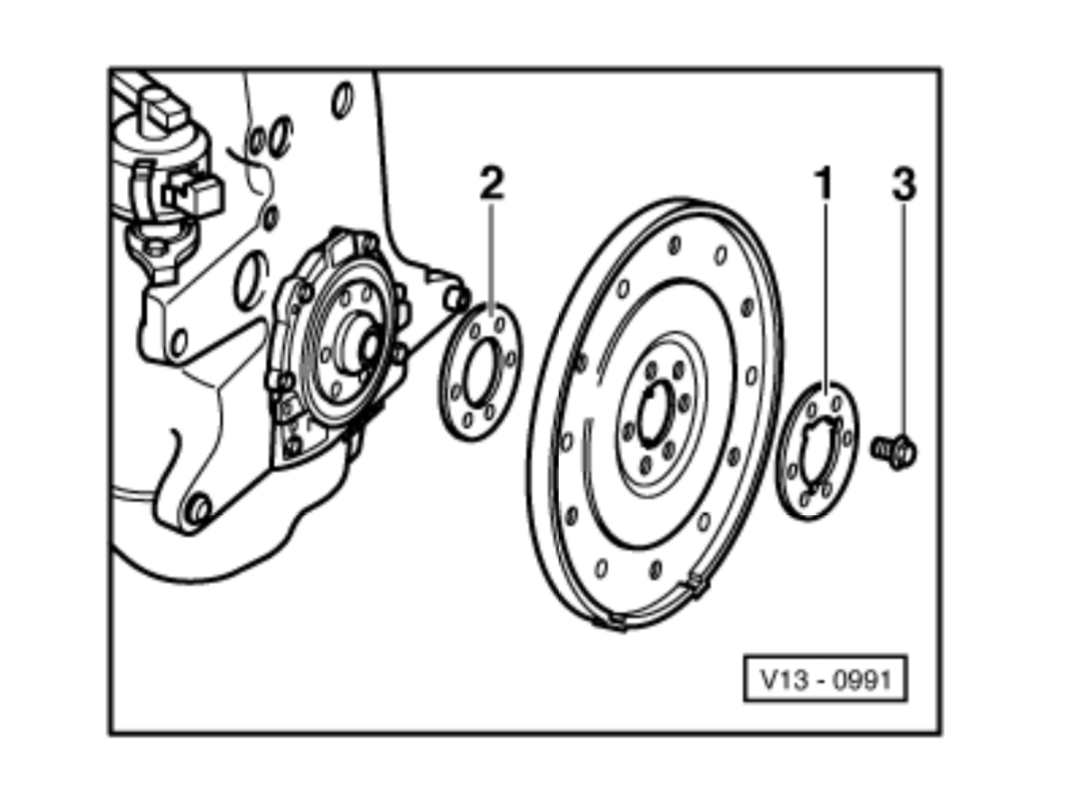 2
1
3
V13 - 0991