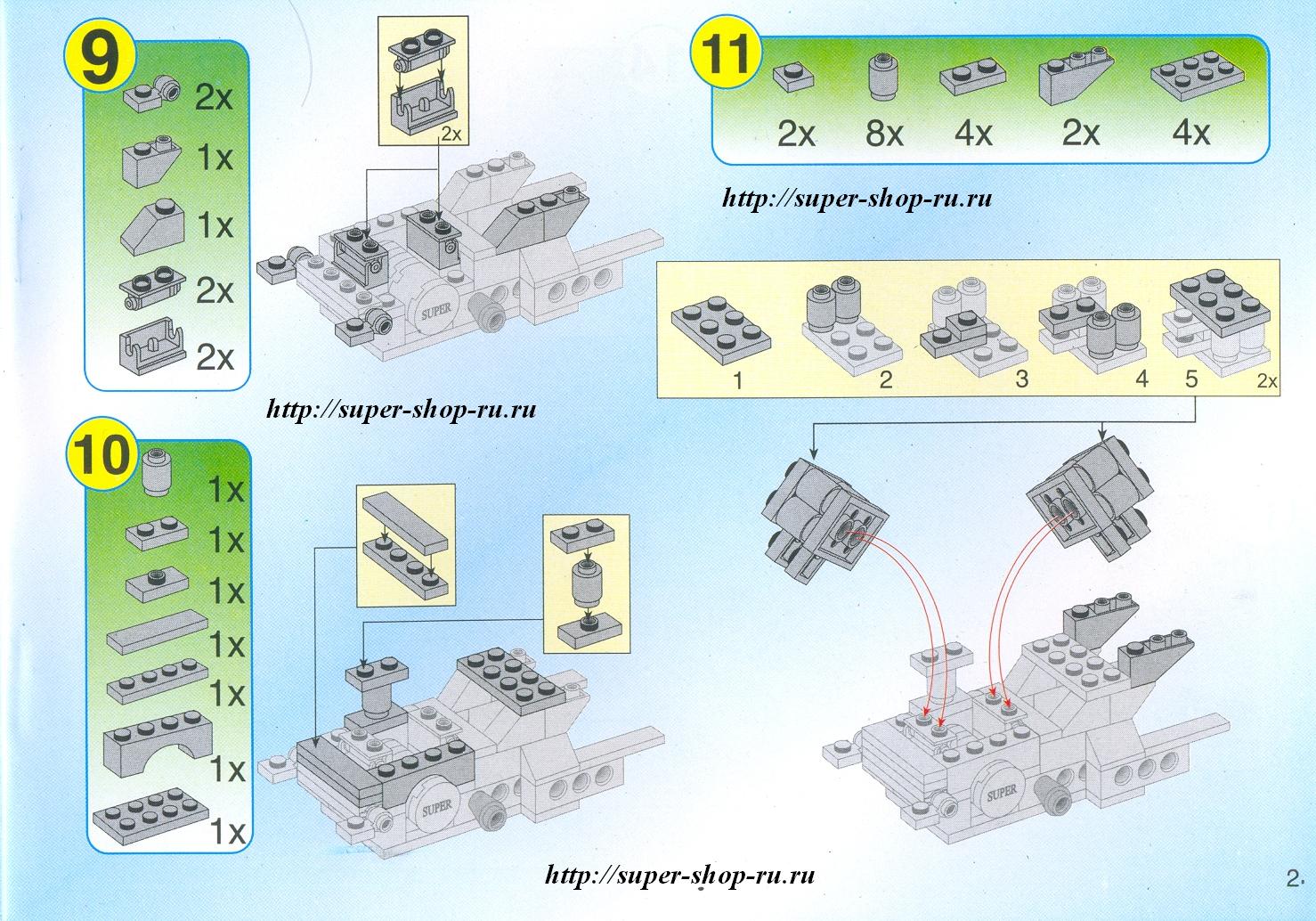 9
2x
1x
1x
2x
2x

2x

SUPER

http://super-shop-ru.ru

10
1x
1x
1x
1x
1x
1x
1x

SUPER

11
2x 8x 4x 2x 4x

http://super-shop-ru.ru

1 2 3 4 5 2x

SUPER

http://super-shop-ru.ru

2