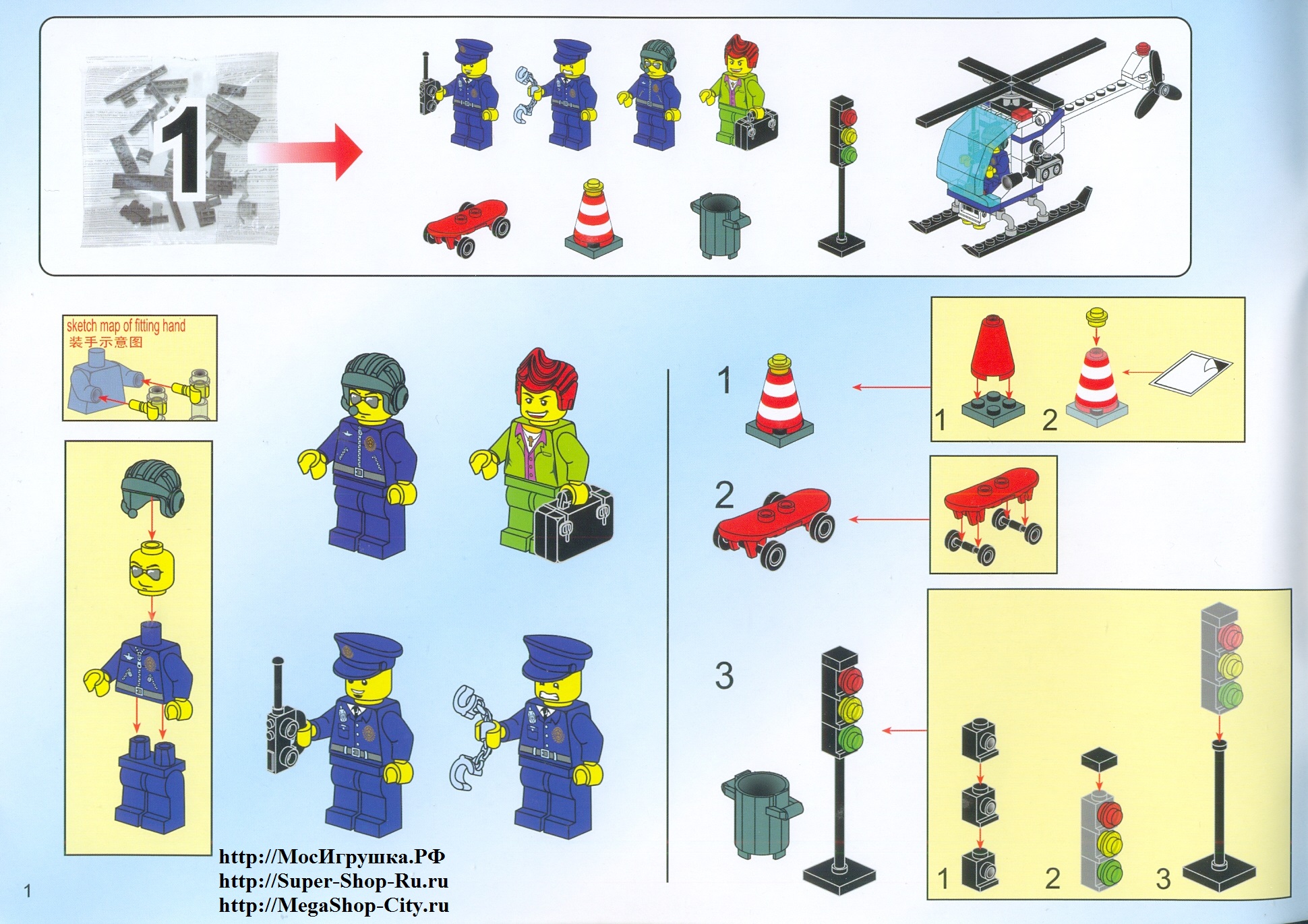 1

sketch map of fitting hand
装手示意图

1

1 2

2

3

1 2 3

http://МосИгрушка.РФ
http://Super-Shop-Ru.ru
http://MegaShop-City.ru

1