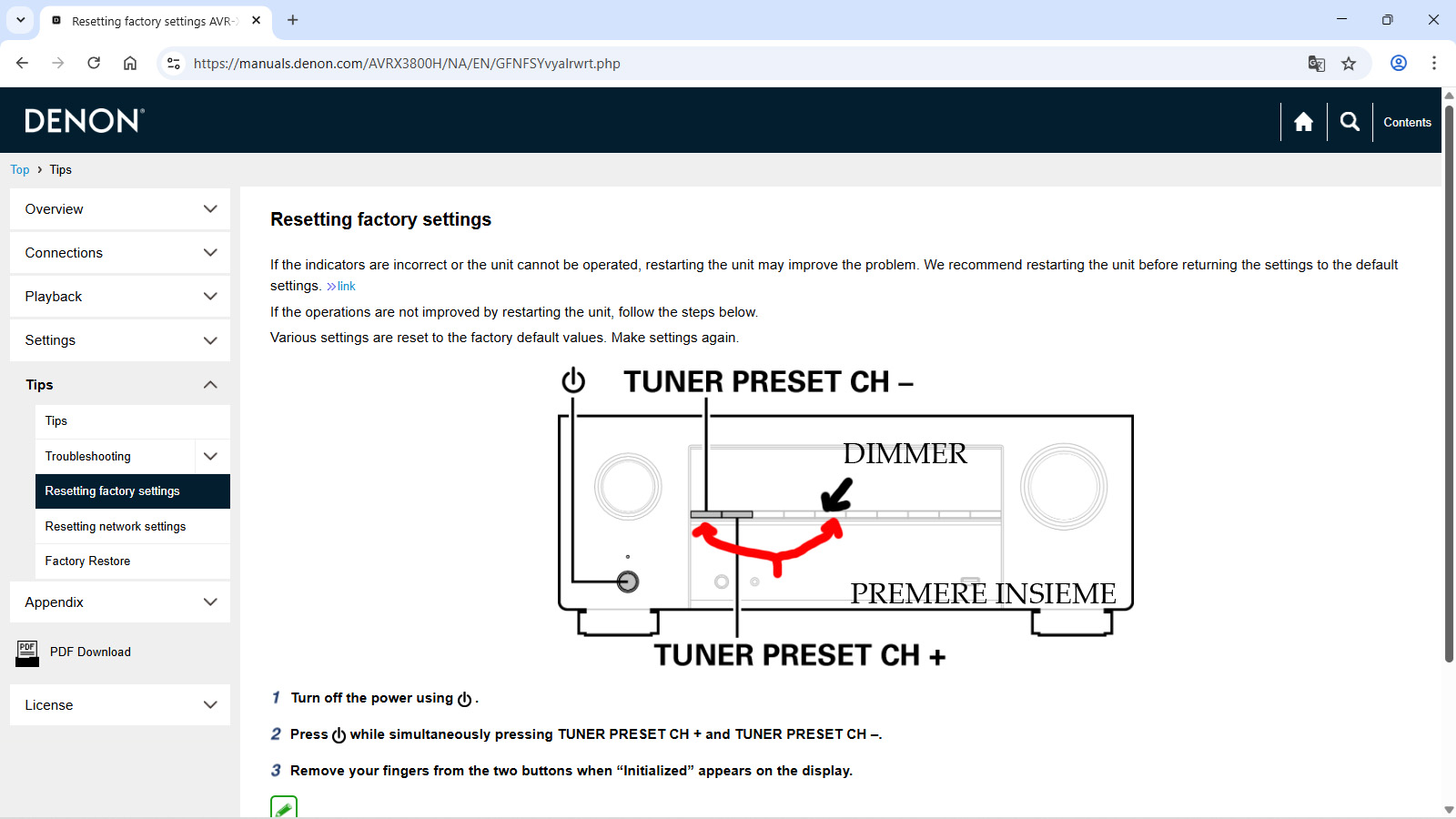 Resetting factory settings AVR-

https://manuals.denon.com/AVRX3800H/NA/EN/GFNFSYvyalrwrt.php

DENON

Contents

Top › Tips

Overview

Connections

Playback

Settings

Tips

Tips

Troubleshooting

Resetting factory settings

Resetting network settings

Factory Restore

Appendix

PDF Download

License

Resetting factory settings

If the indicators are incorrect or the unit cannot be operated, restarting the unit may improve the problem. We recommend restarting the unit before returning the settings to the default settings. »link

If the operations are not improved by restarting the unit, follow the steps below.

Various settings are reset to the factory default values. Make settings again.

TUNER PRESET CH –

DIMMER

PREMERE INSIEME

TUNER PRESET CH +

1 Turn off the power using ⏻.

2 Press ⏻ while simultaneously pressing TUNER PRESET CH + and TUNER PRESET CH –.

3 Remove your fingers from the two buttons when “Initialized” appears on the display.