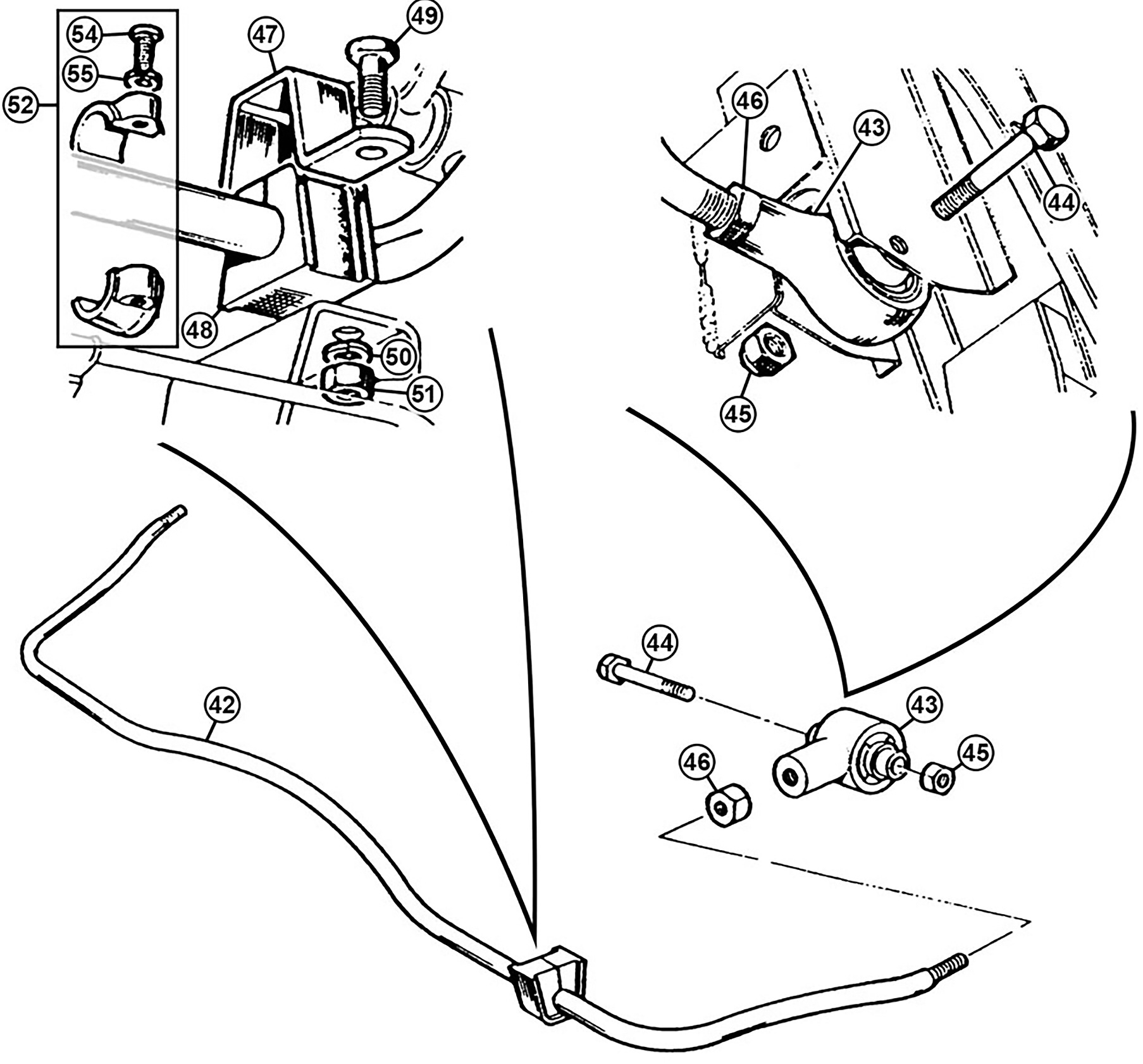 54
55
52
47
49
48
50
51
46
43
44
45
42
44
43
46
45