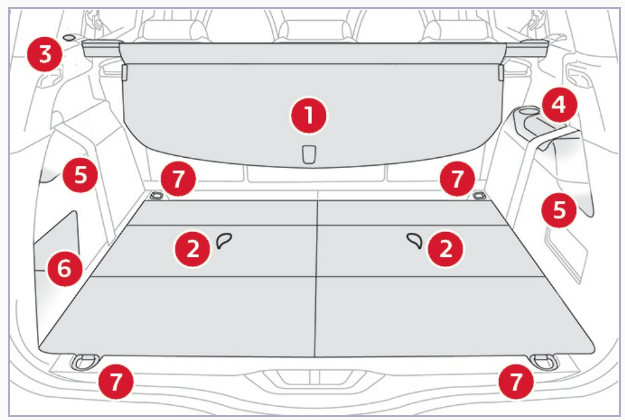 3
1
4
5
7
7
5
2
2
6
7
7