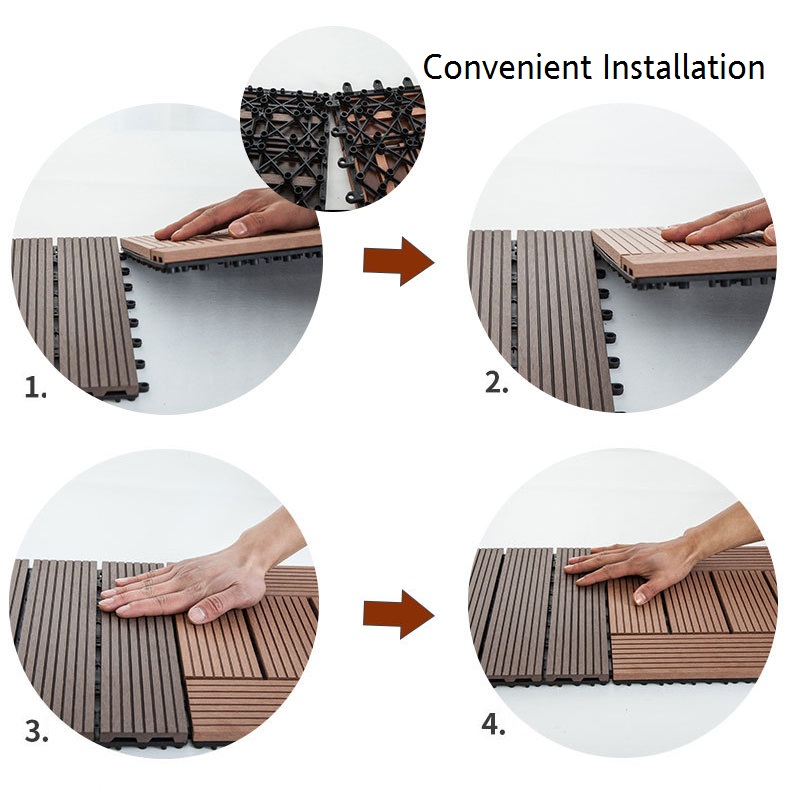 Convenient Installation

1.

2.

3.

4.