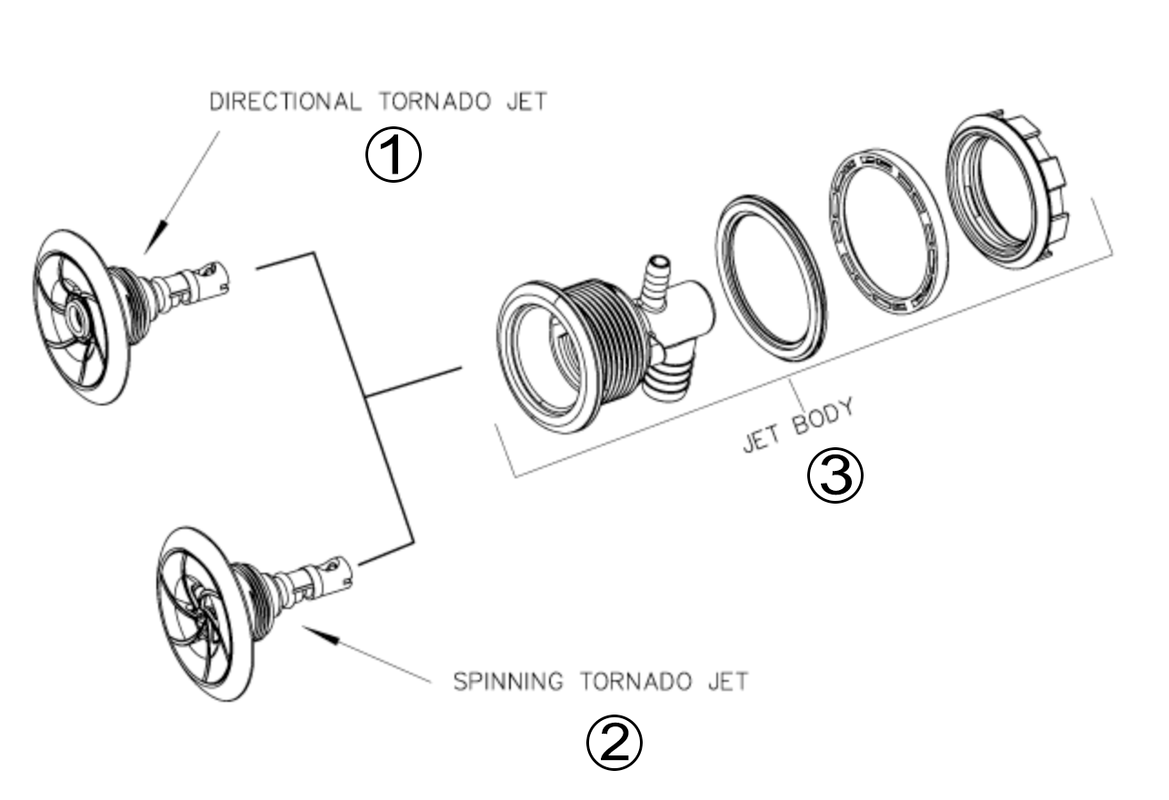 DIRECTIONAL TORNADO JET

①

JET BODY

③

SPINNING TORNADO JET

②